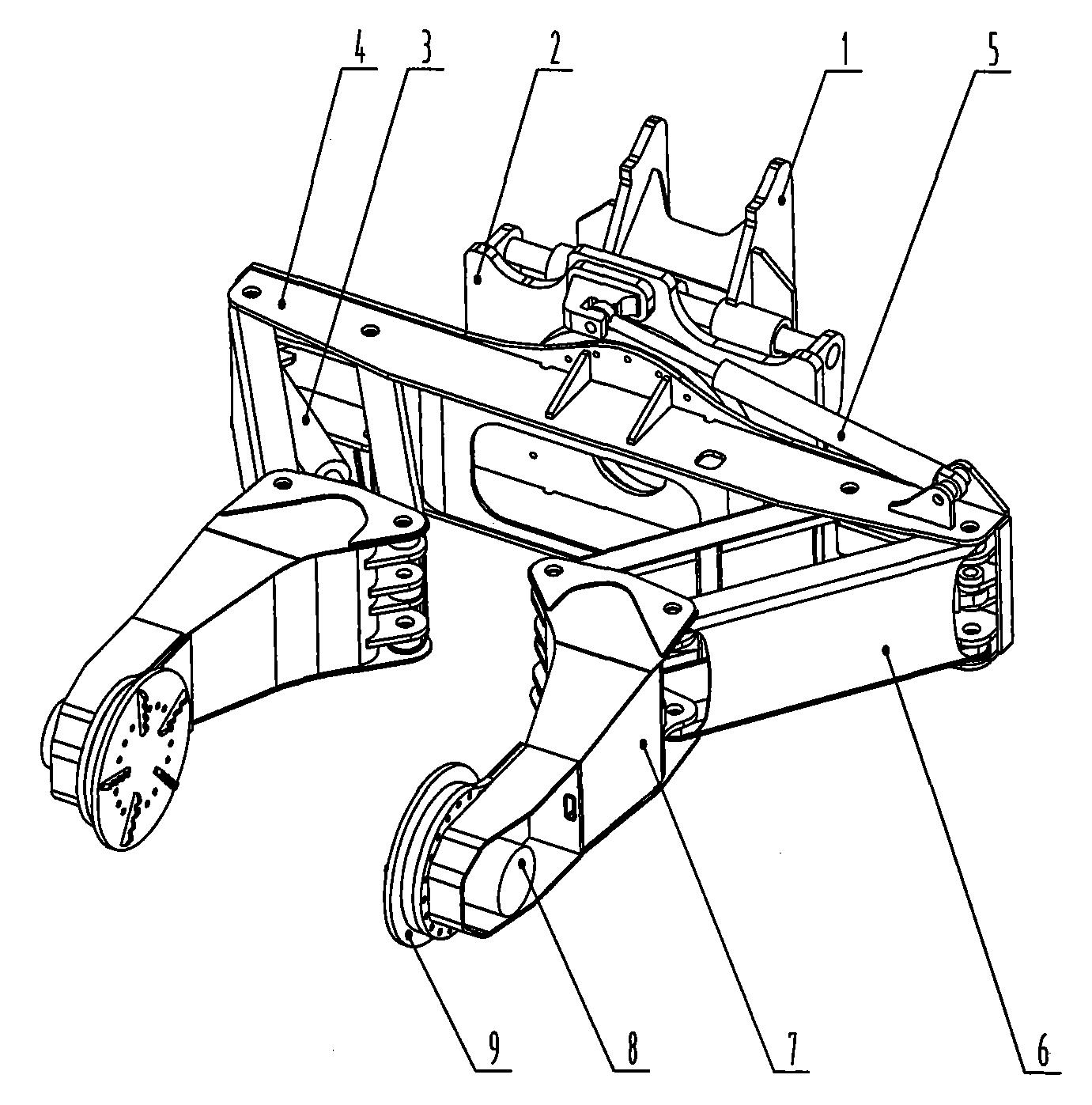 4
3
2
1
5
9
8
7
6