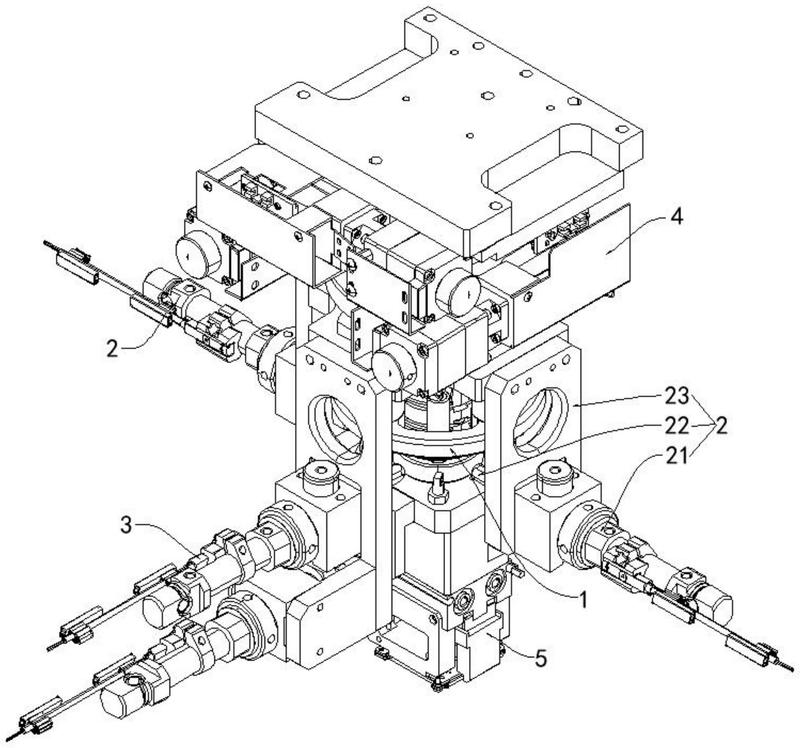 4
2
23
22
2
21
3
1
5