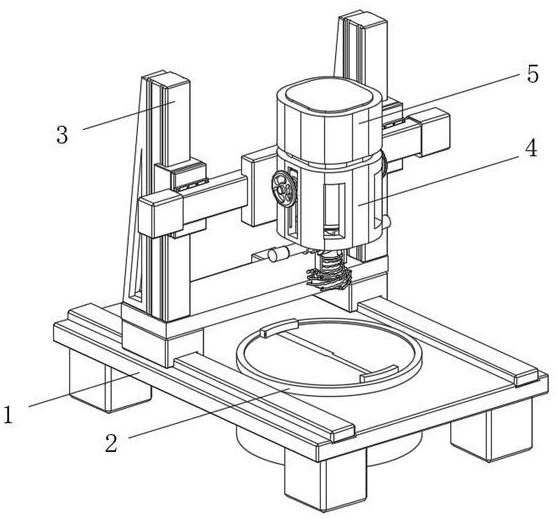 5
3
4
1
2