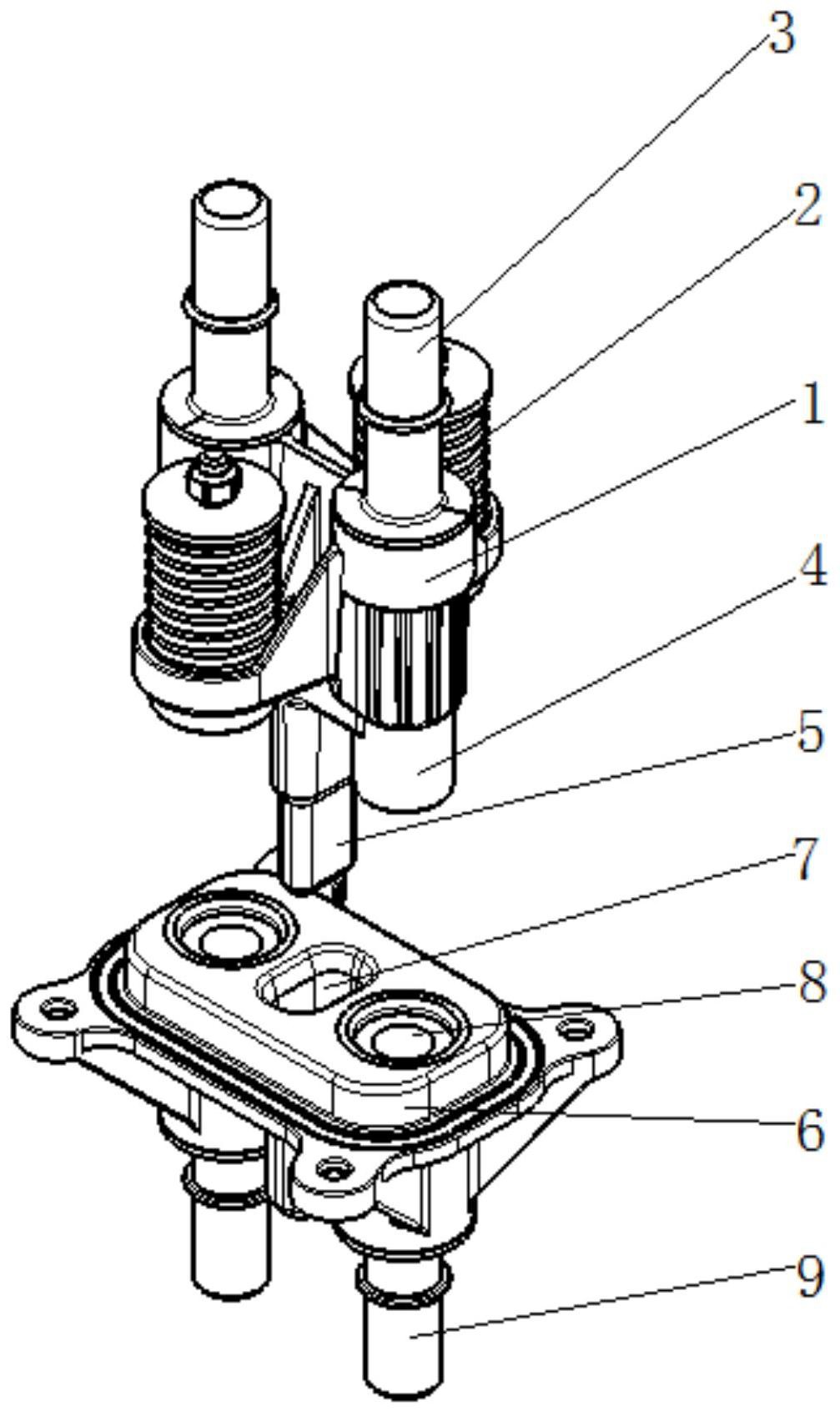 3
2
1
4
5
7
8
6
9