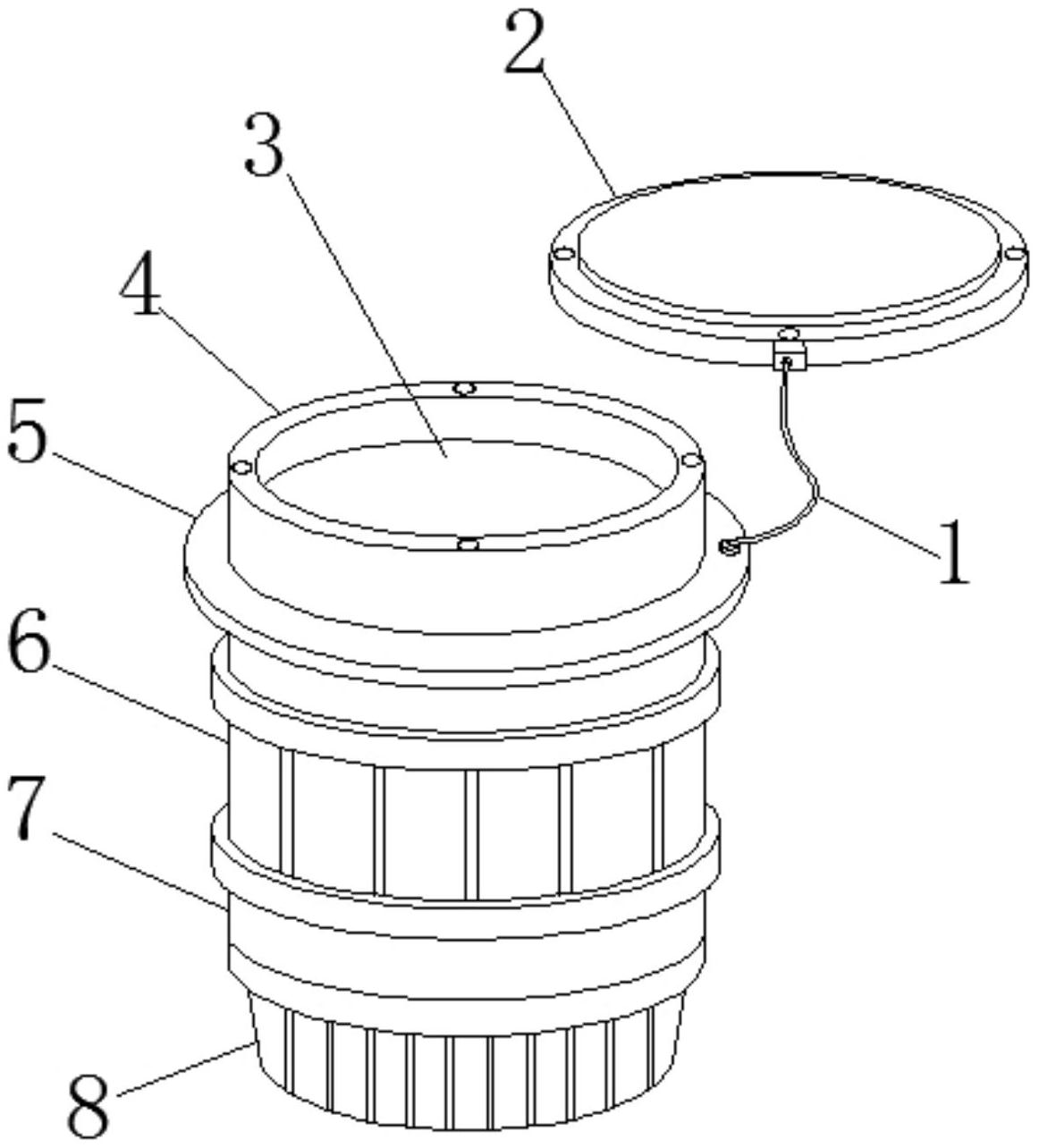 2
3
4
5
1
6
7
8