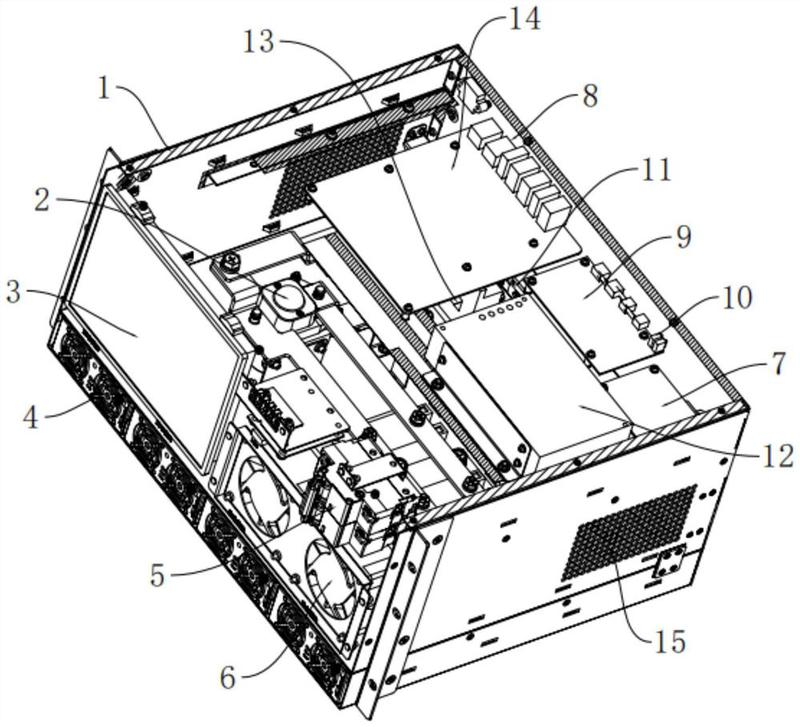 14
13
1
8
11
2
9
3
10
7
4
12
5
15
6