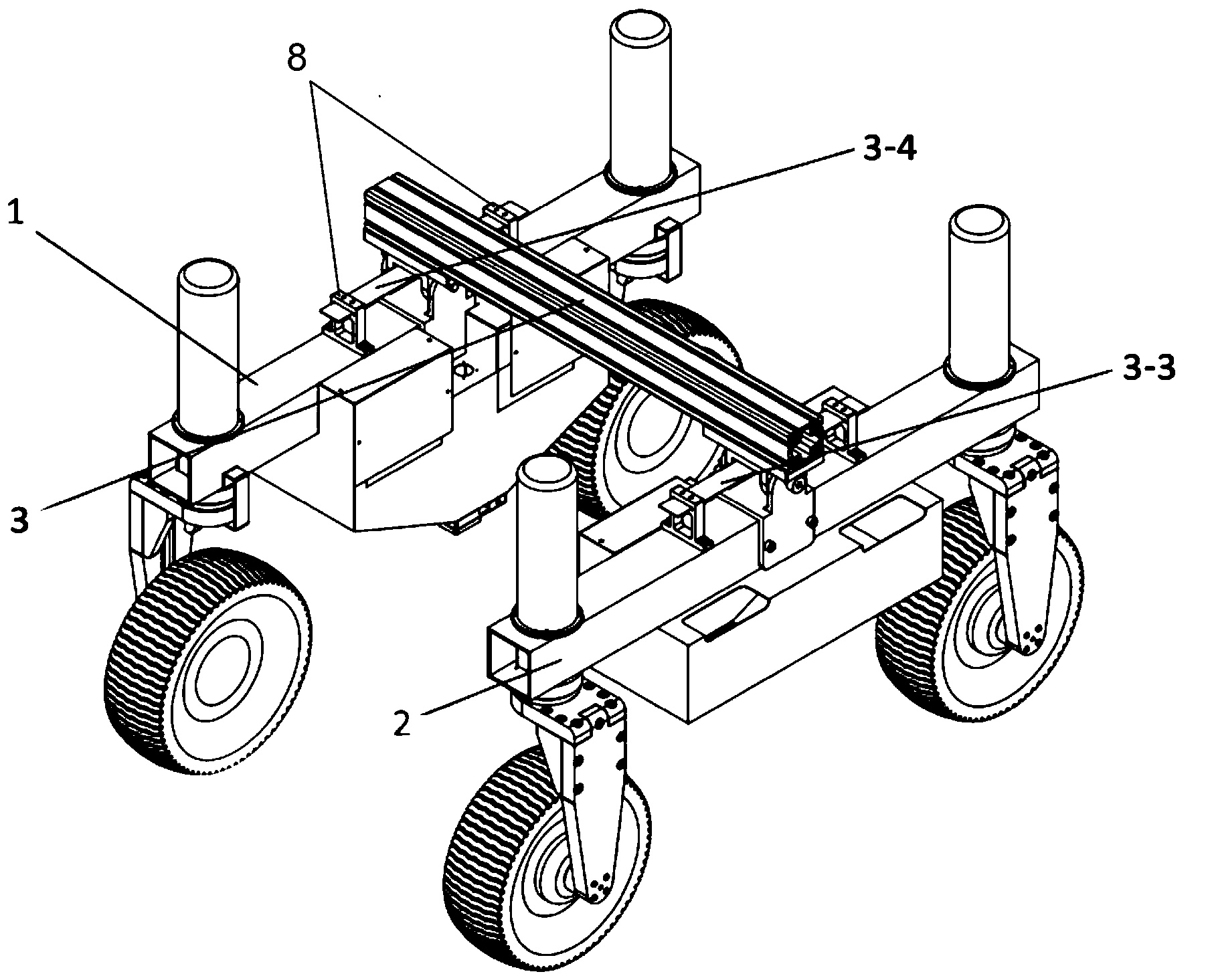 8
3-4
1
3-3
3
2