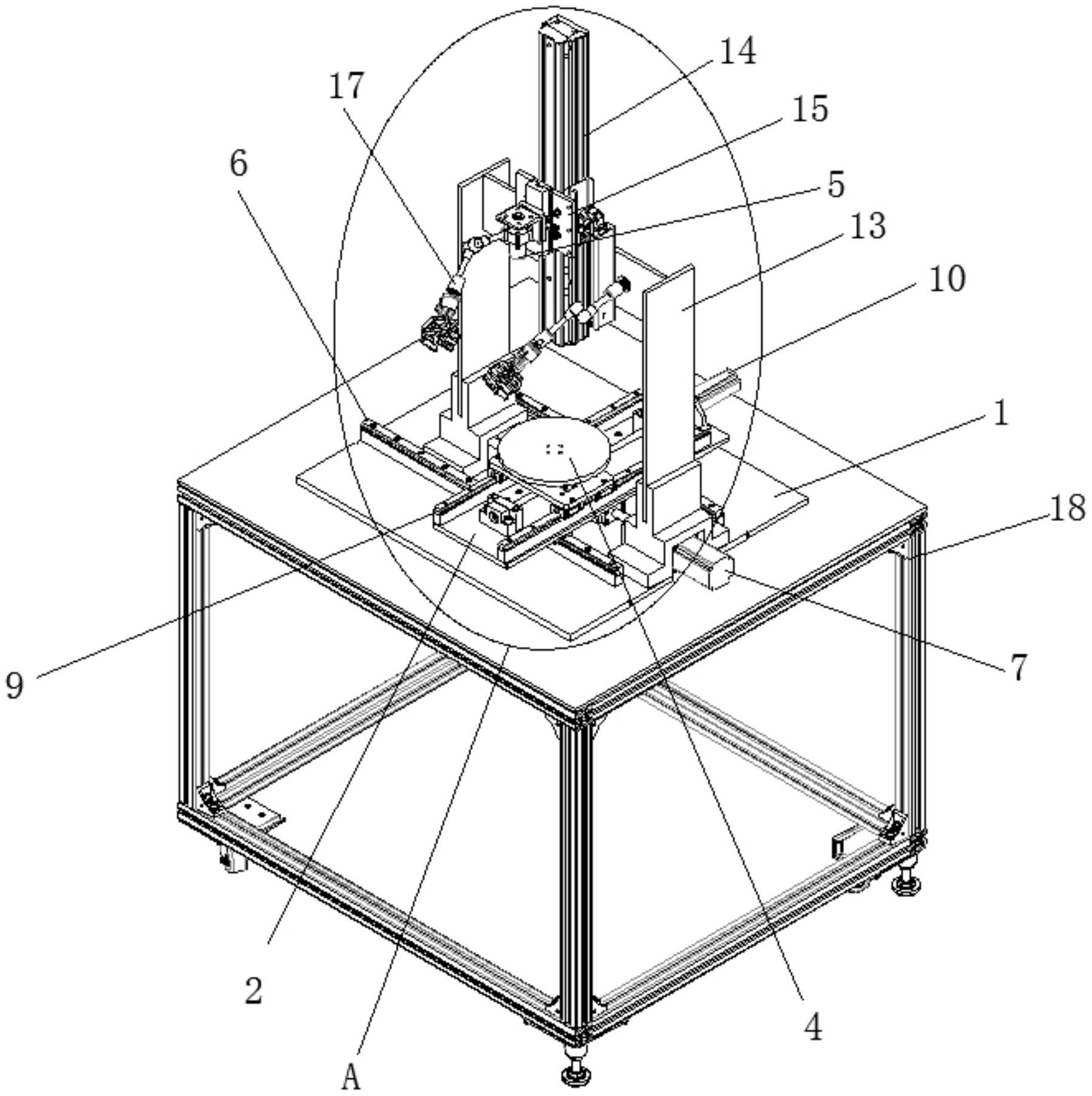 14
17
15
6
5
13
10
1
18
9
7
2
4
A