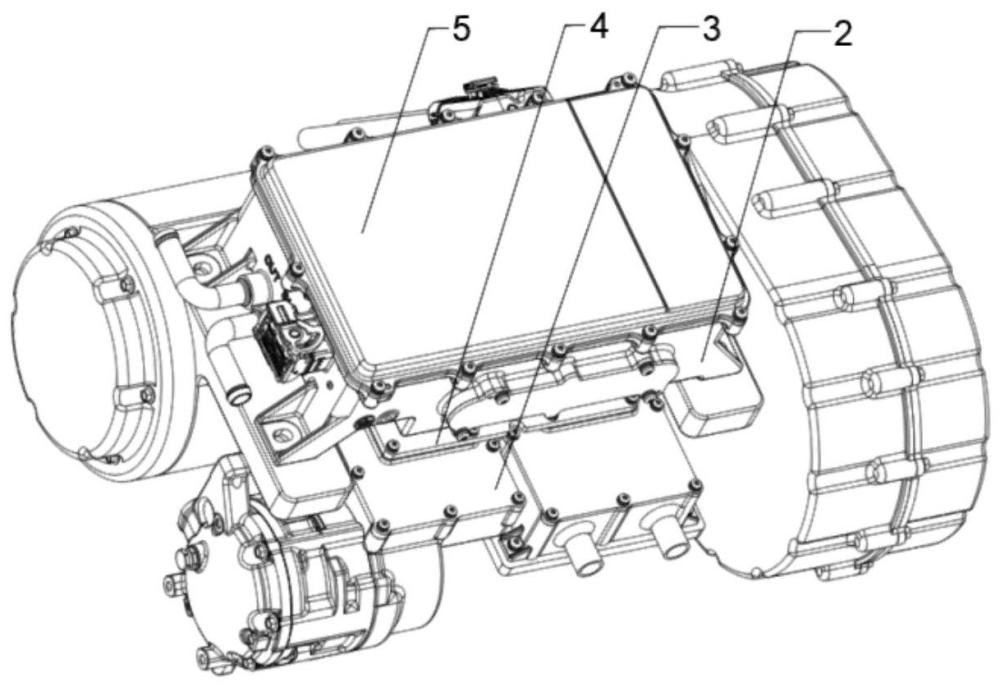 5
4
3
2