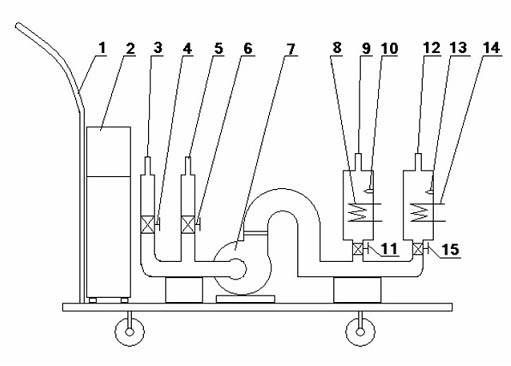 1 2 3 4 5 6 7 8 9 10 12 13 14

11

15