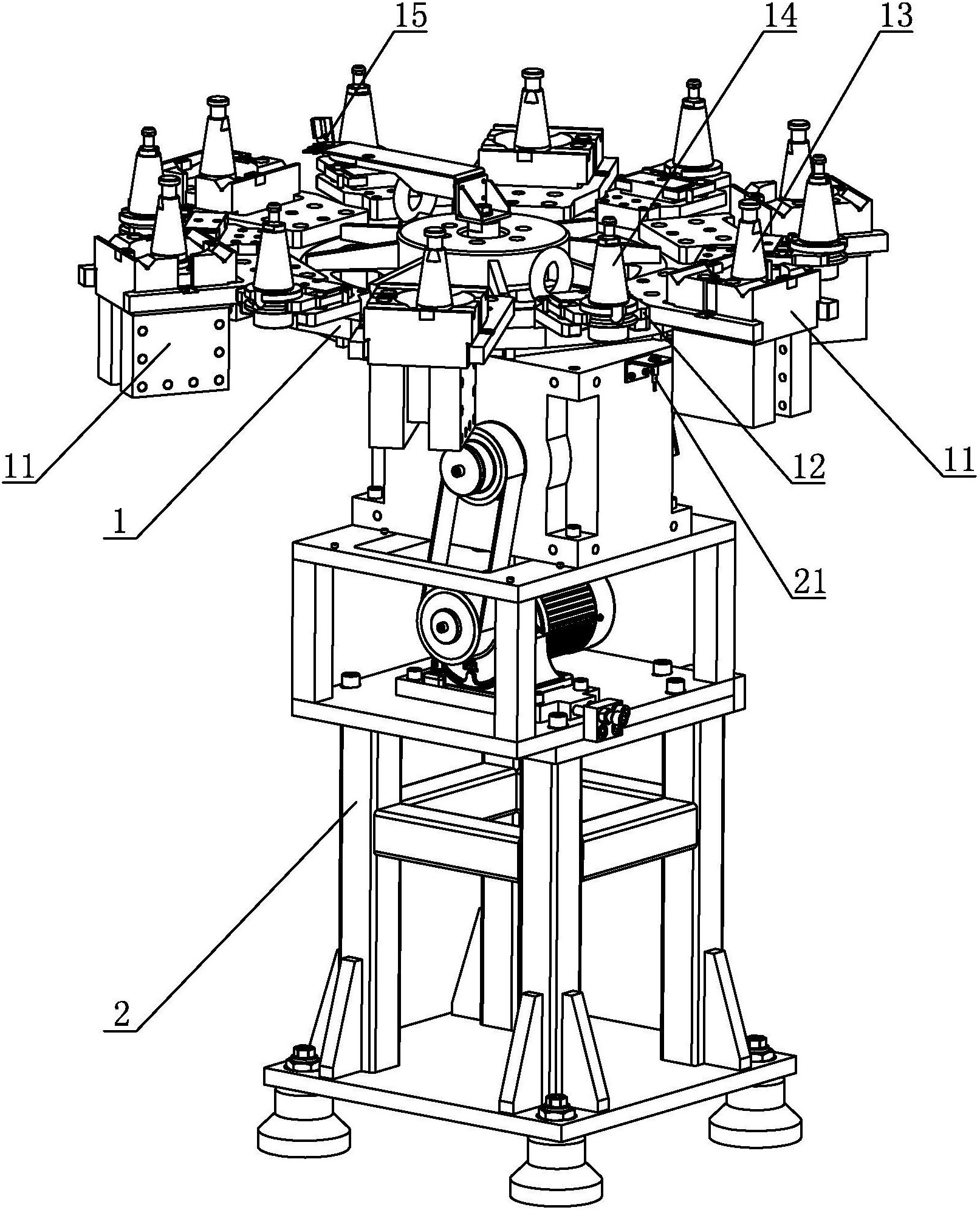 15
14
13
11
1
12
11
21
2