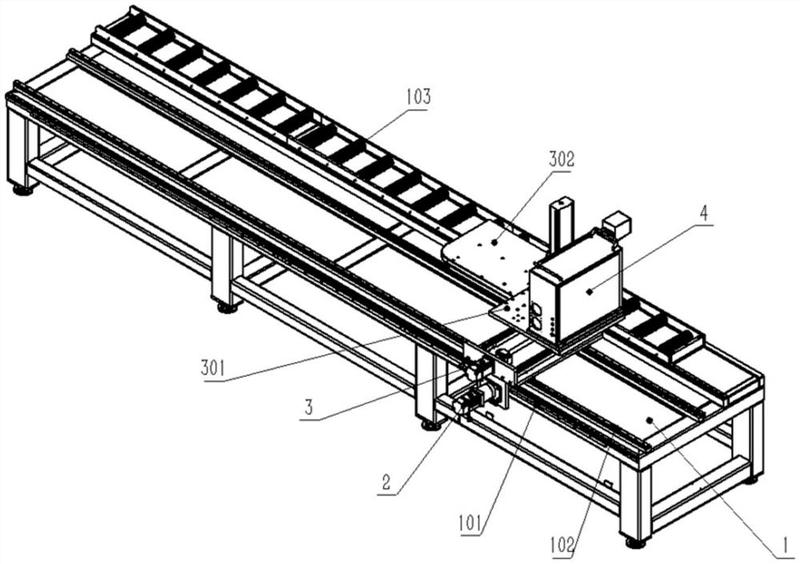 103
302
4
301
3
2
101
102
1