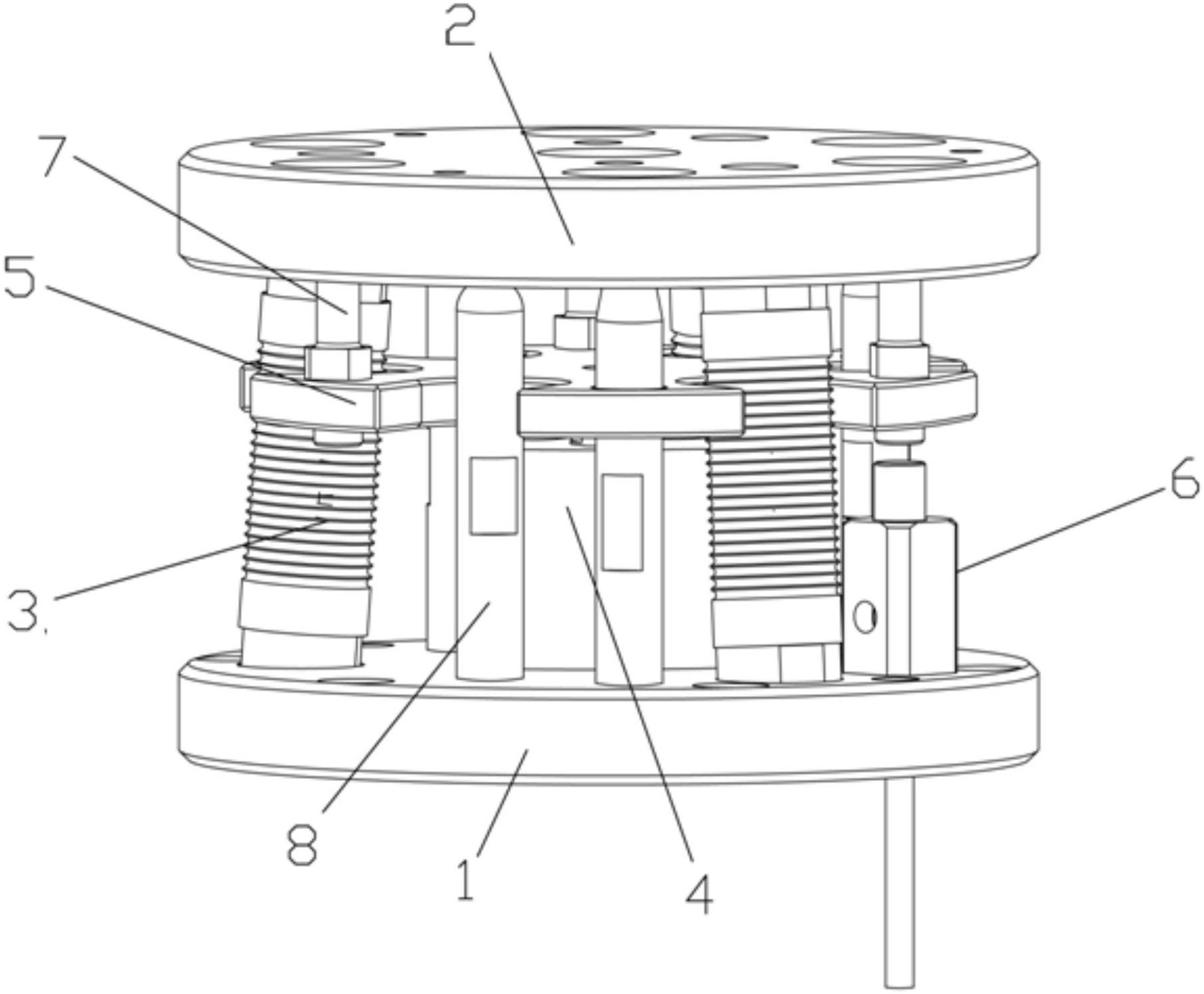 2
7
5
6
3
8
1
4