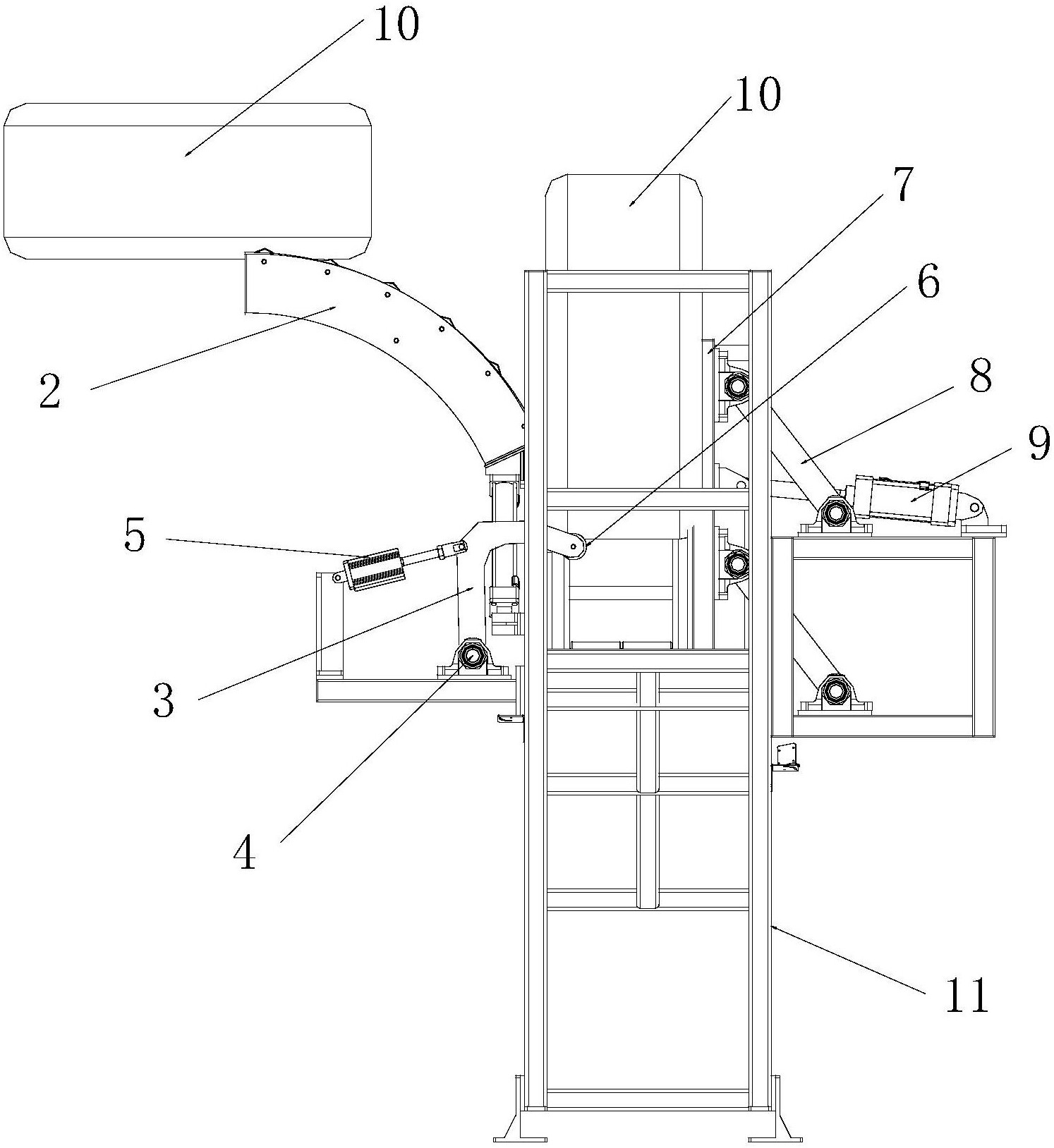 10
10
7
6
2
8
9
5
3
4
11