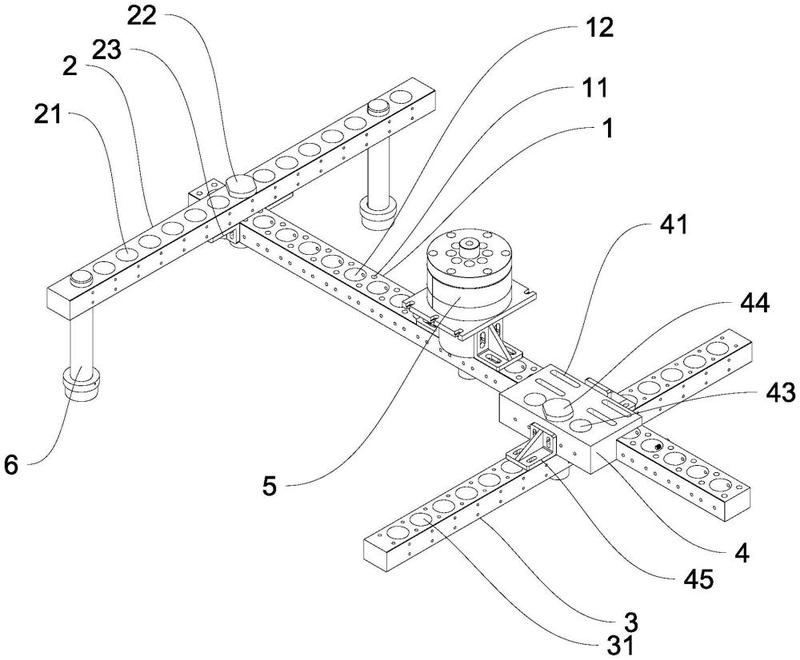 22
23
2
21
12
11
1
41
44
43
6
5
4
45
3
31