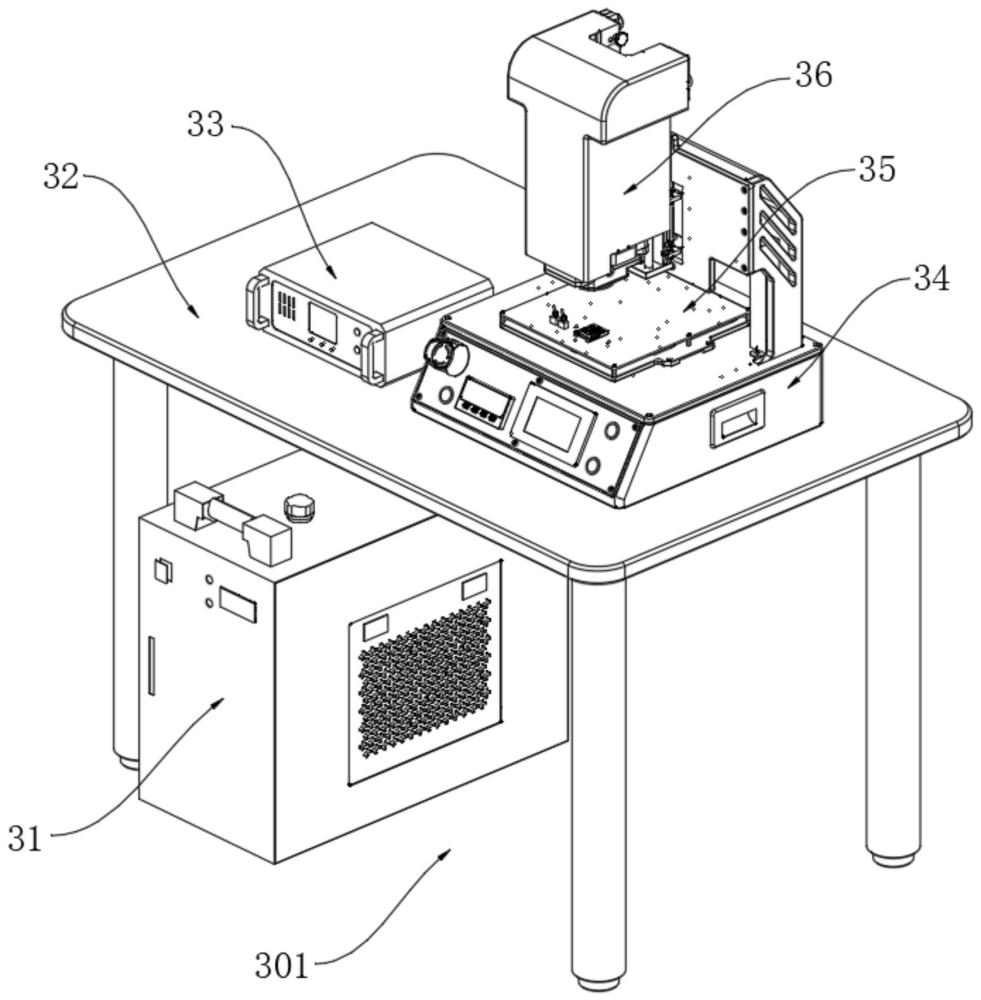 36
33
35
32
34
31
301