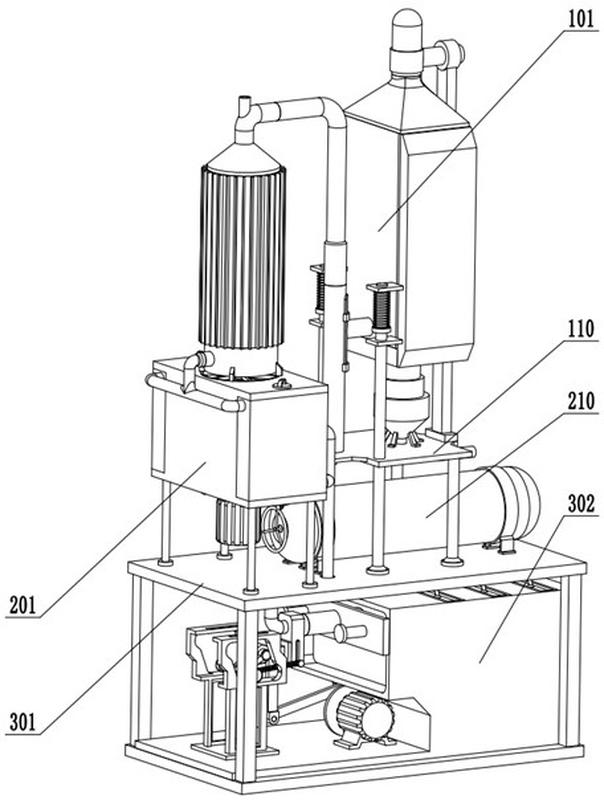 101

110

210

302

201

301