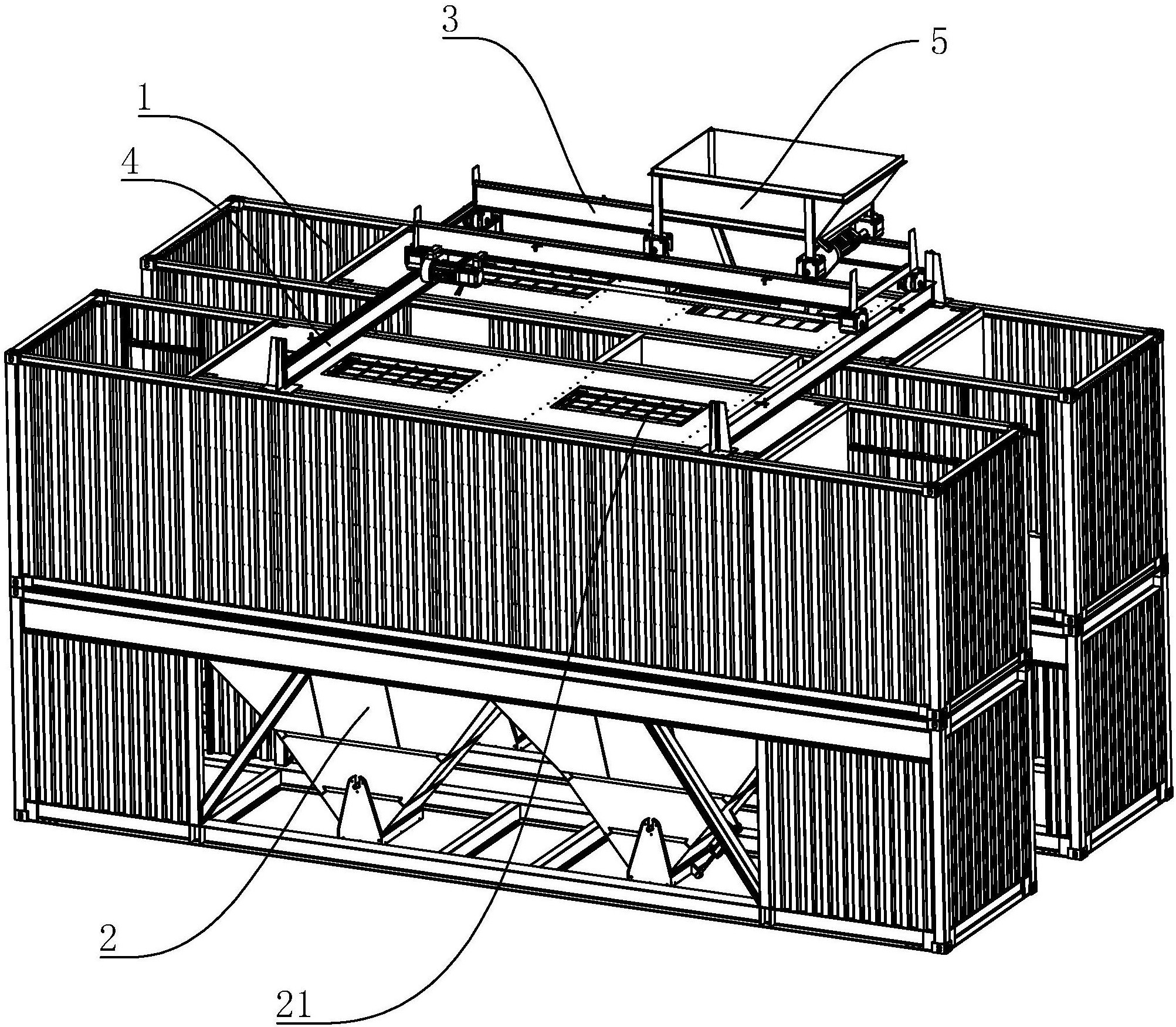 3
5
1
4
2
21