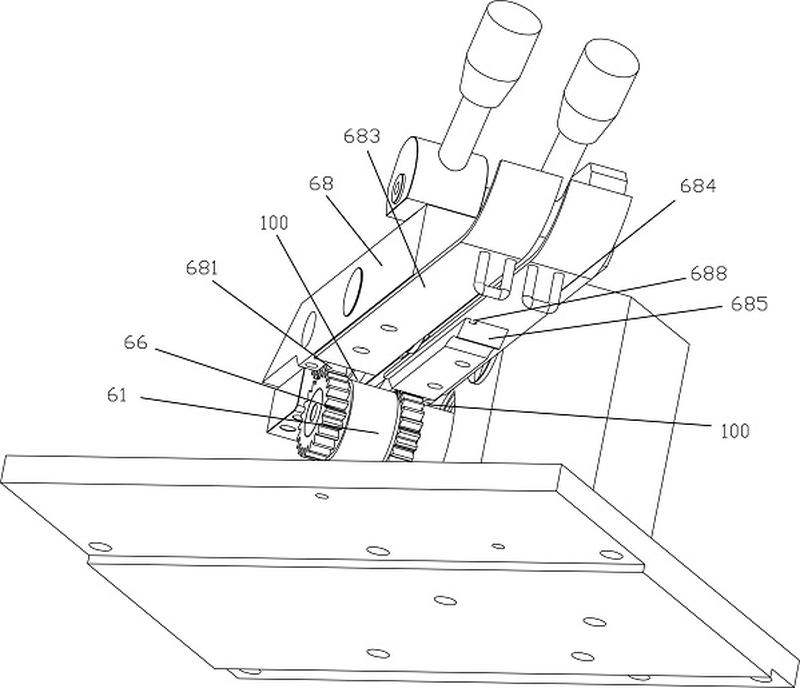 683
68
684
100
681
688
685
66
61
100