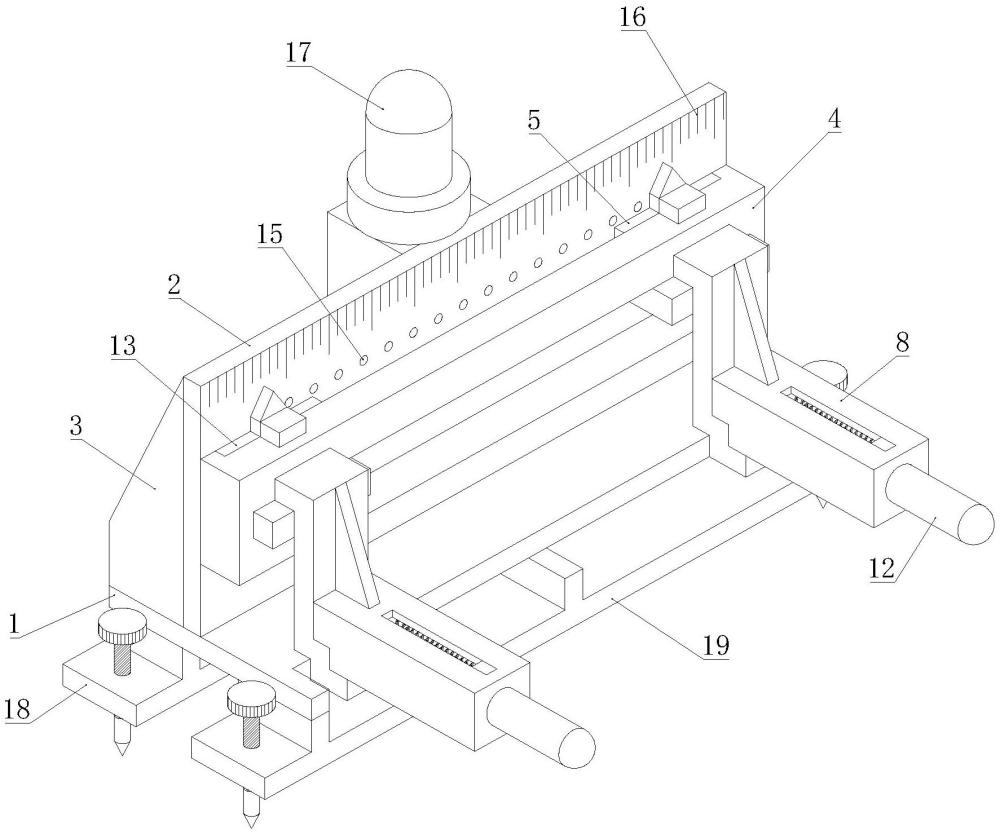 17
16
5
4
15
2
13
8
3
12
1
19
18