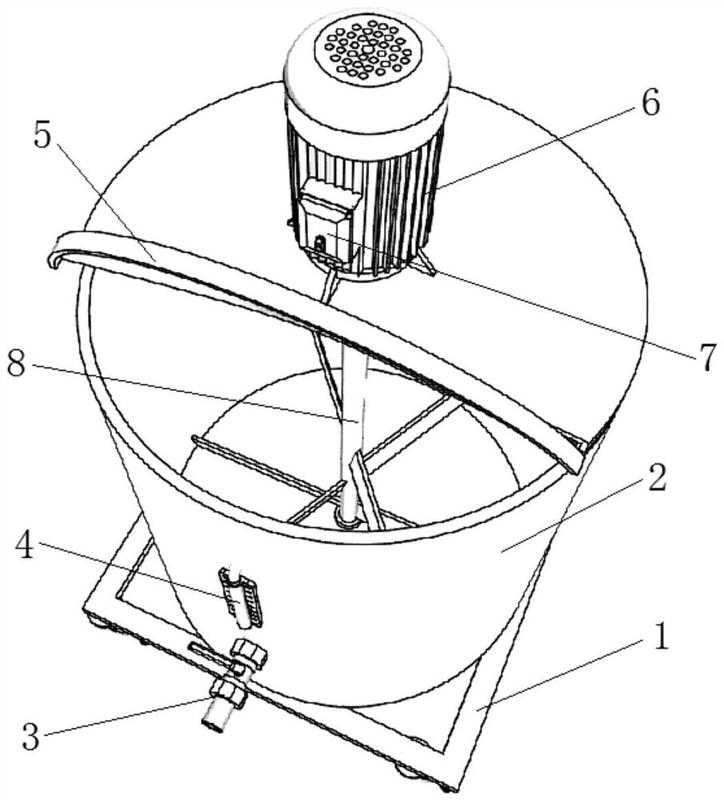 6
5
7
8
2
4
1
3