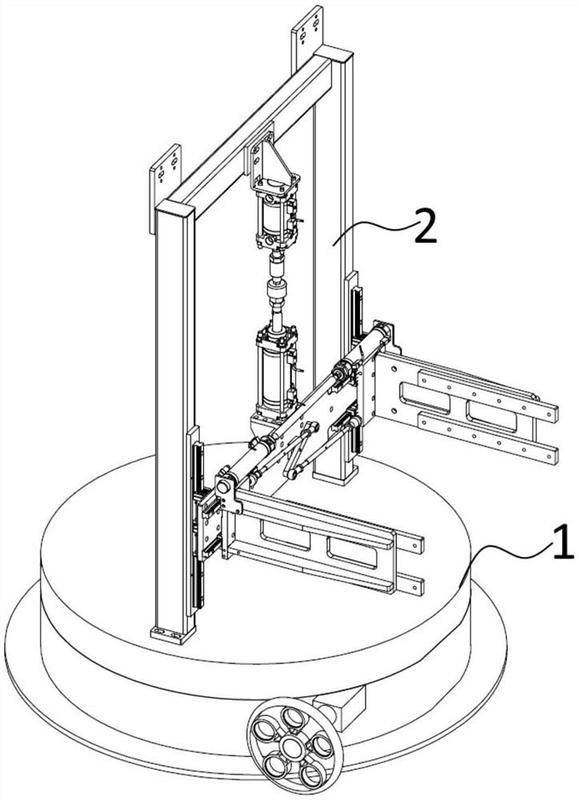 2

1