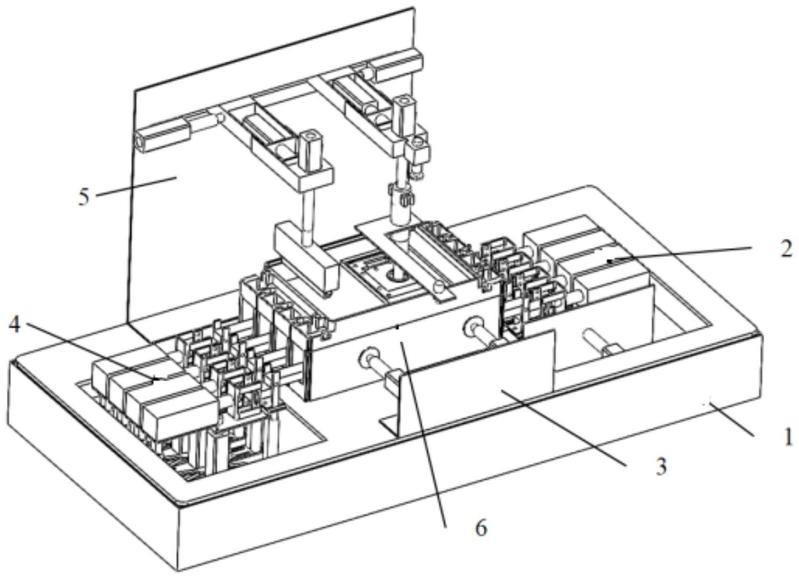 5
2
4
1
3
6