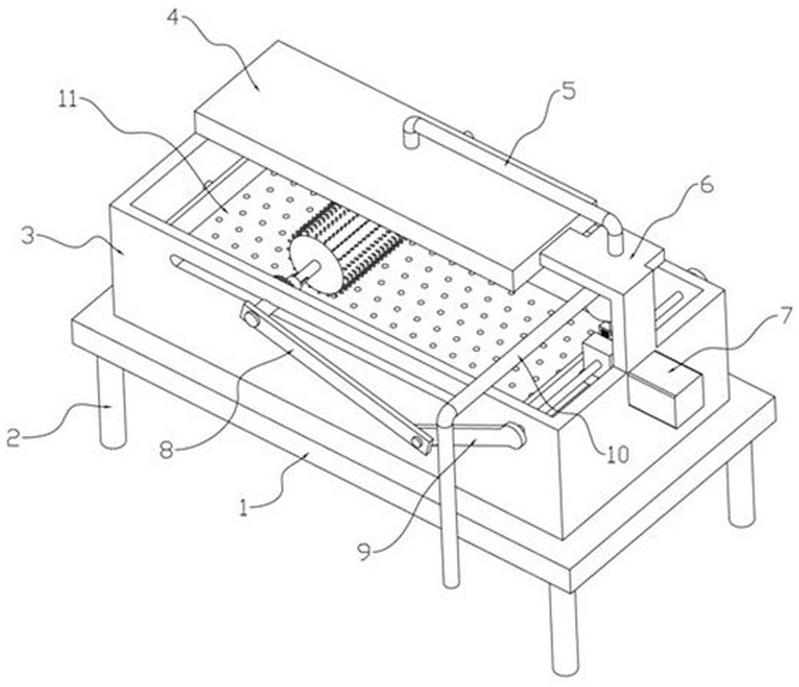 4
11
5
6
3
7
2
8
10
1
9