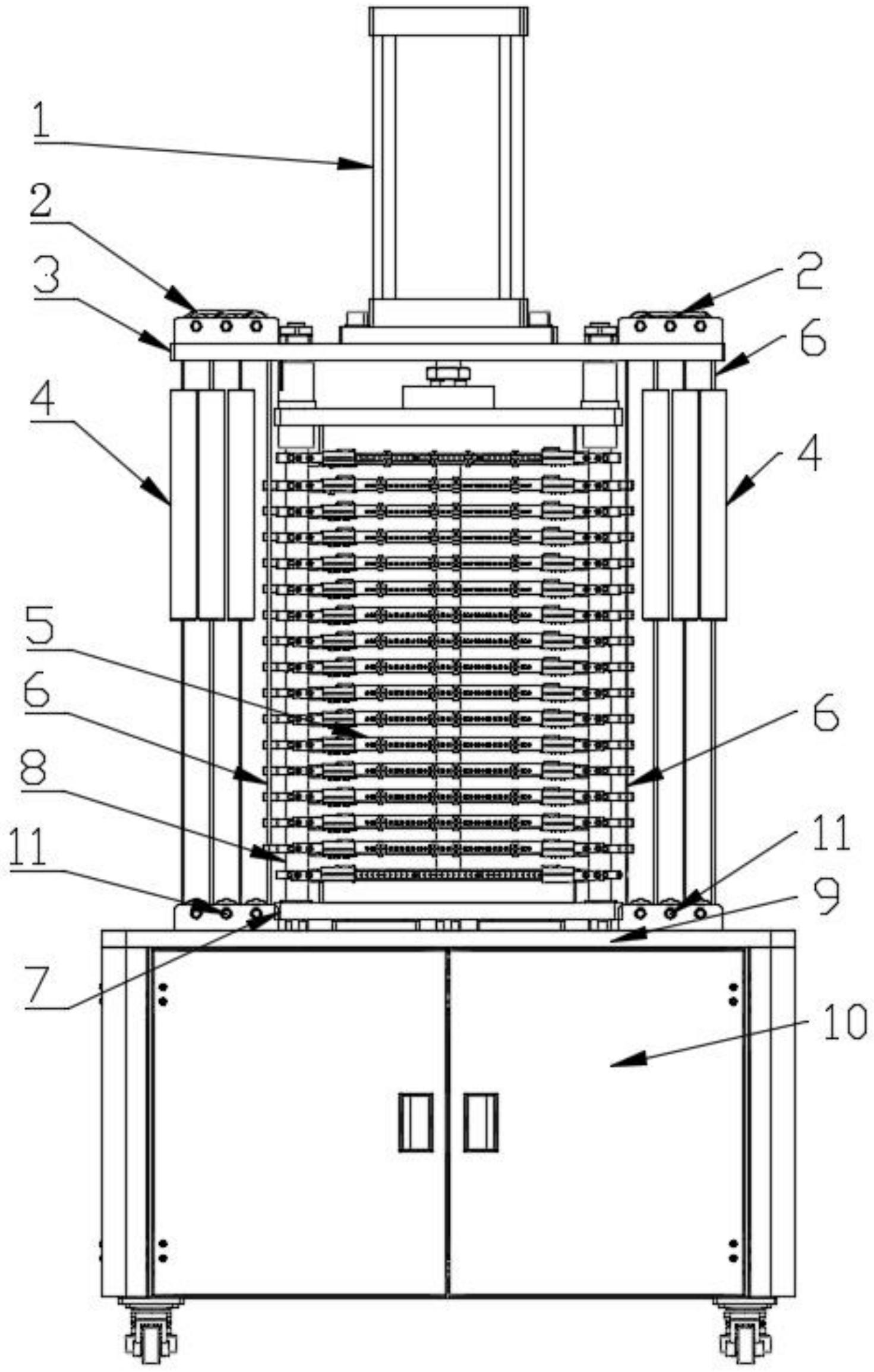 1
2
3
2
6
4
4
5
6
6
8
11
11
9
7
10