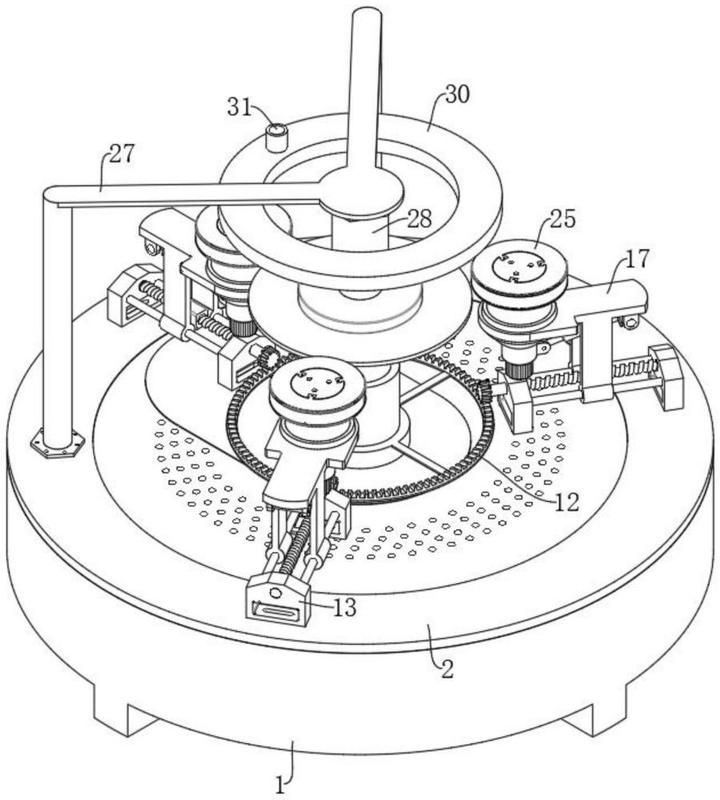 31
30
27
28
25
17
12
13
2
1