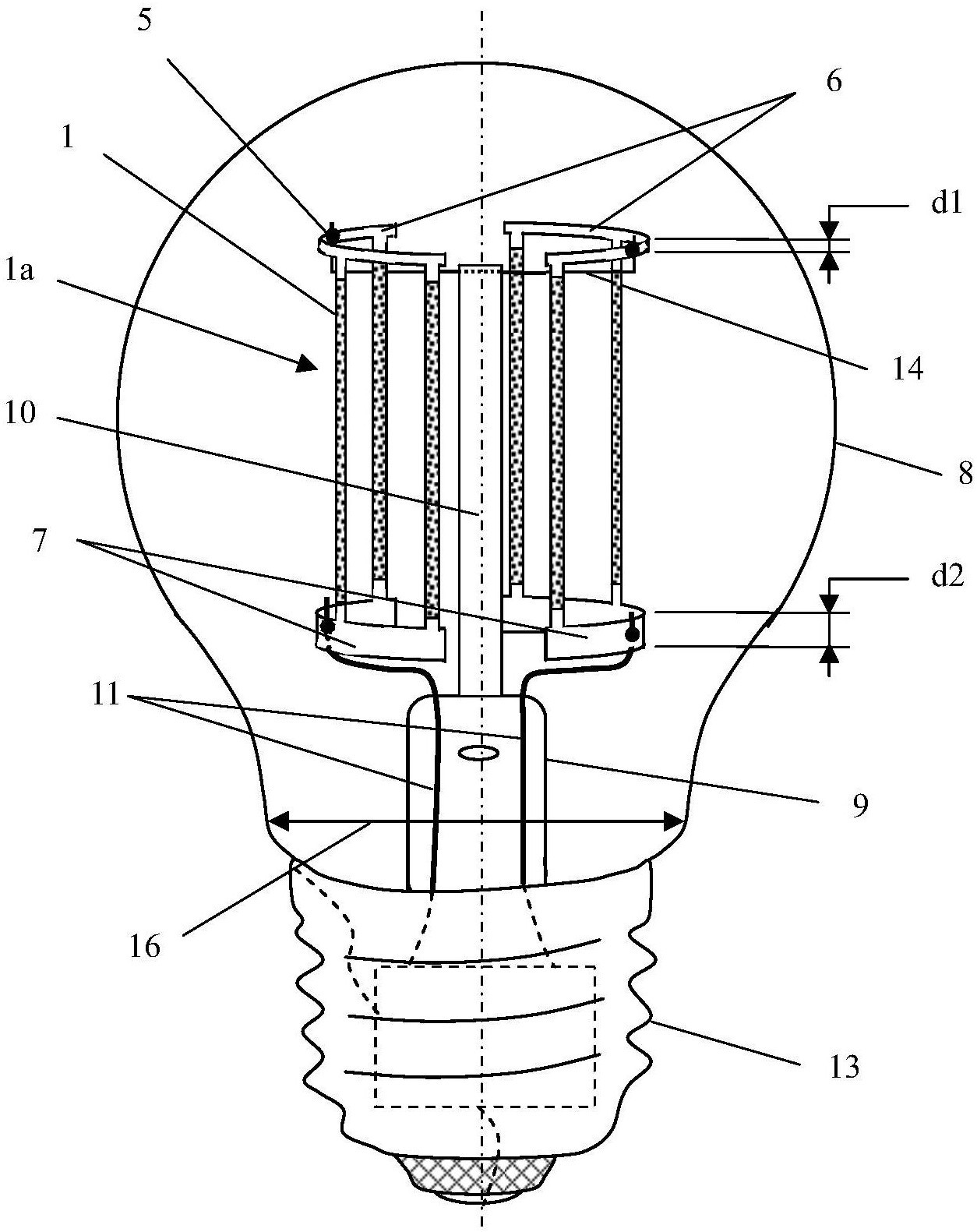 5
6
1
d1
1a
14
10
8
7
d2
11
9
16
13