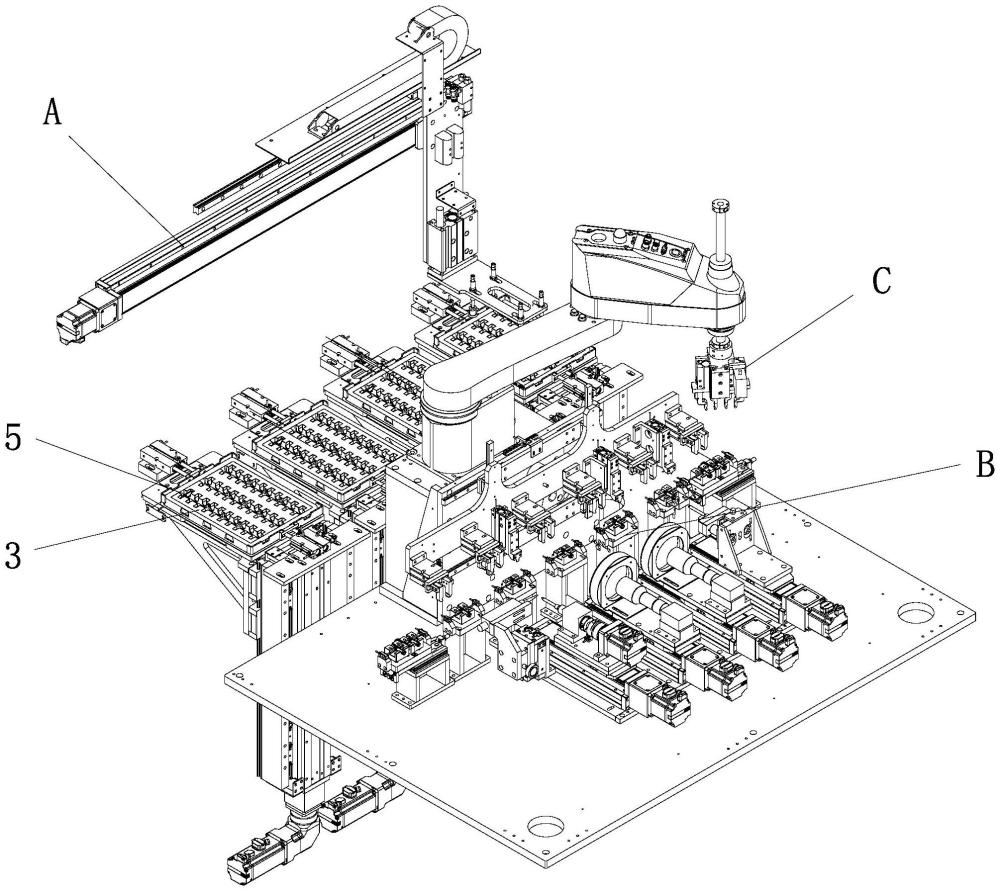 A

C

5

B

3