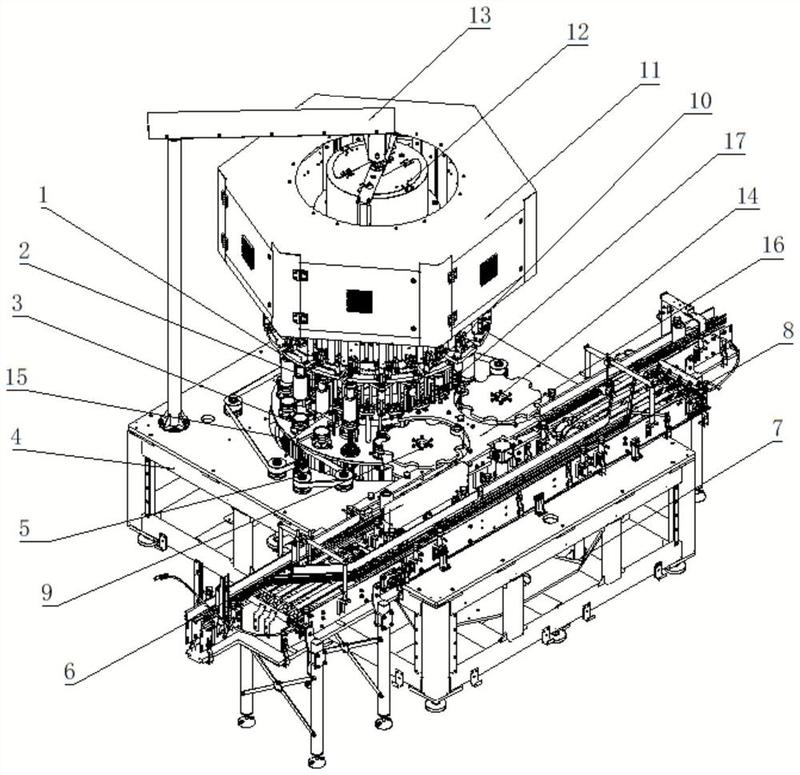 13
12
11
10
17
14
16
8
7
1
2
3
15
4
5
9
6