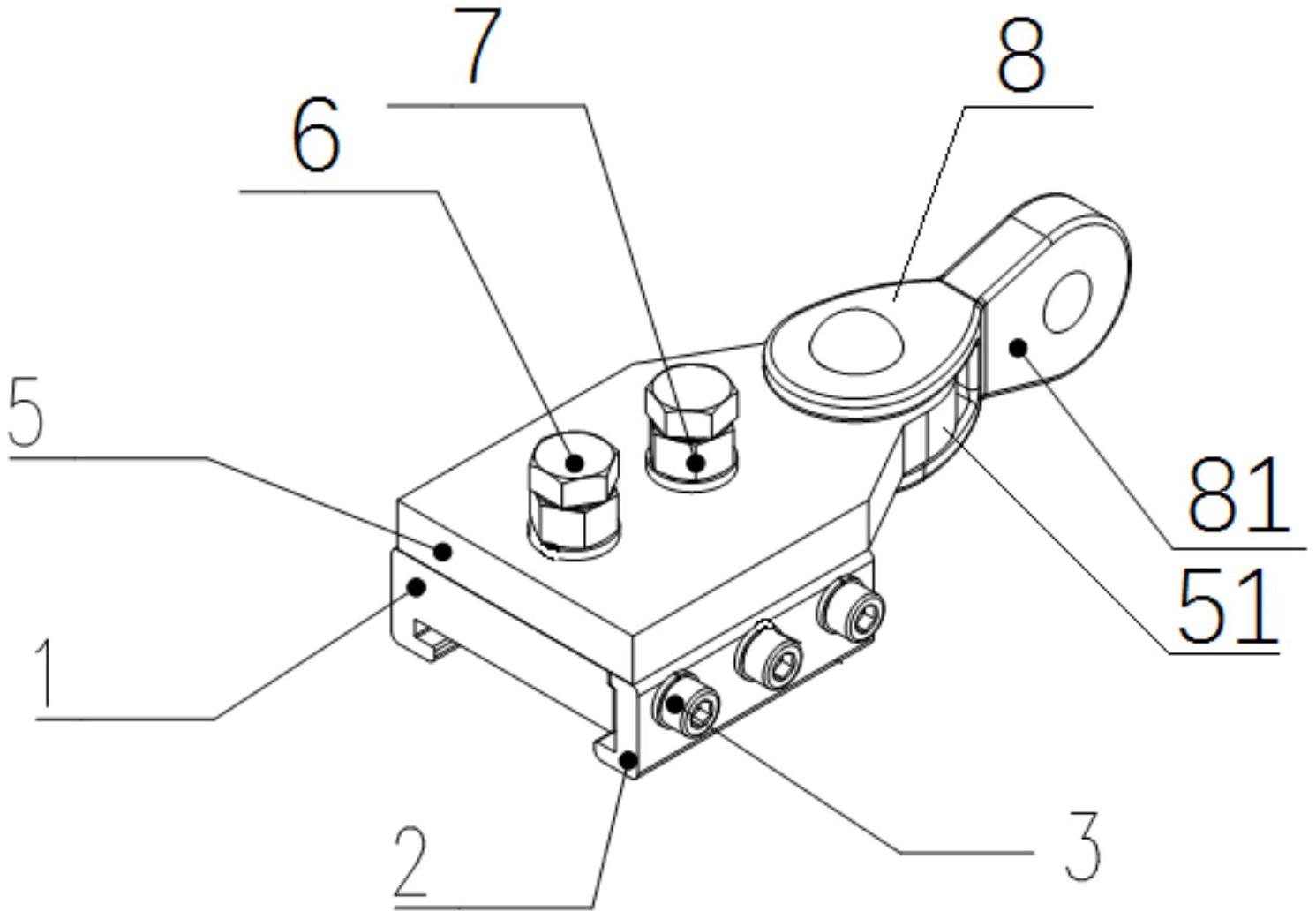 7
8
6
5
81
51
1
3
2