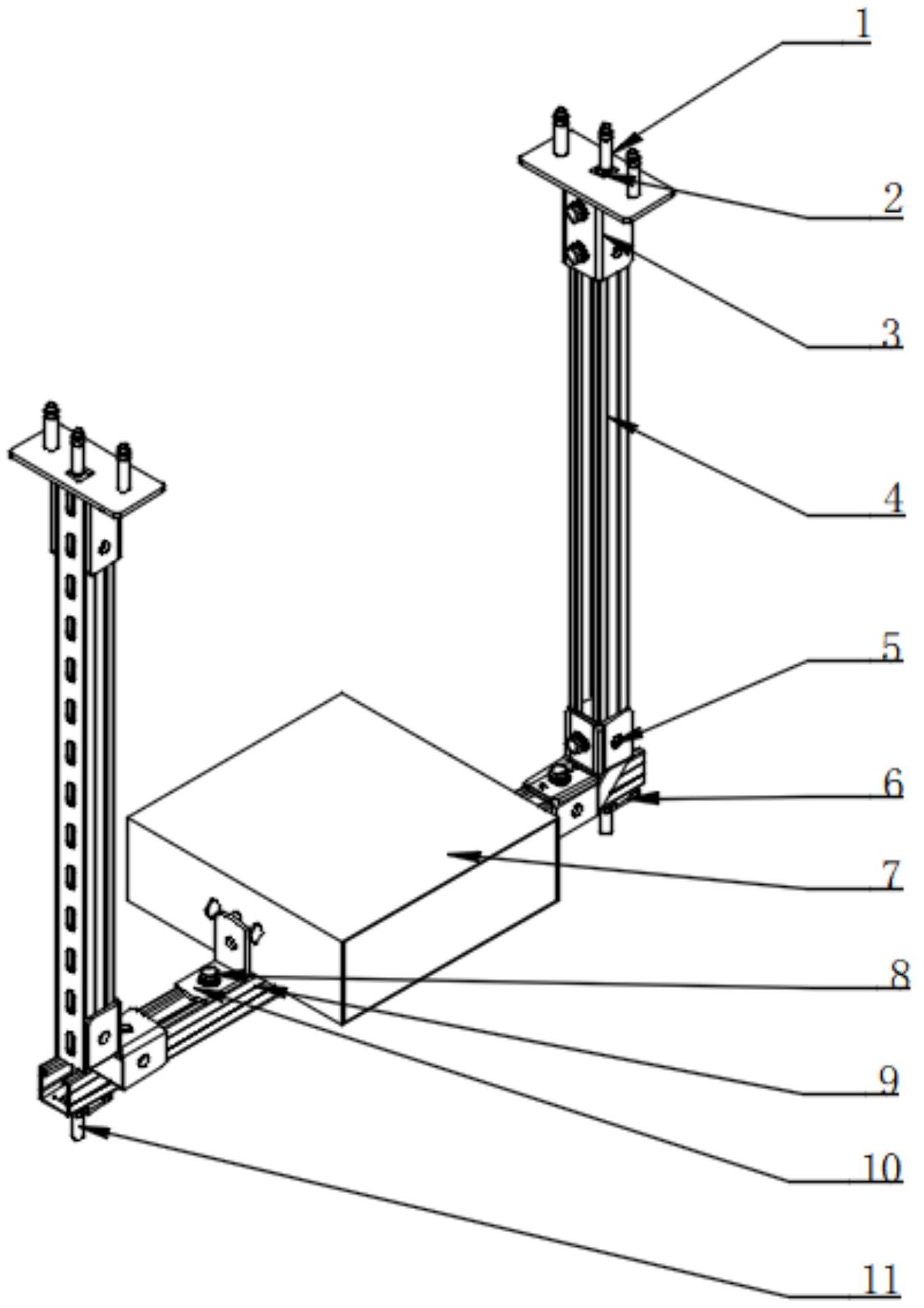 1
2
3
4
5
6
7
8
9
10
11