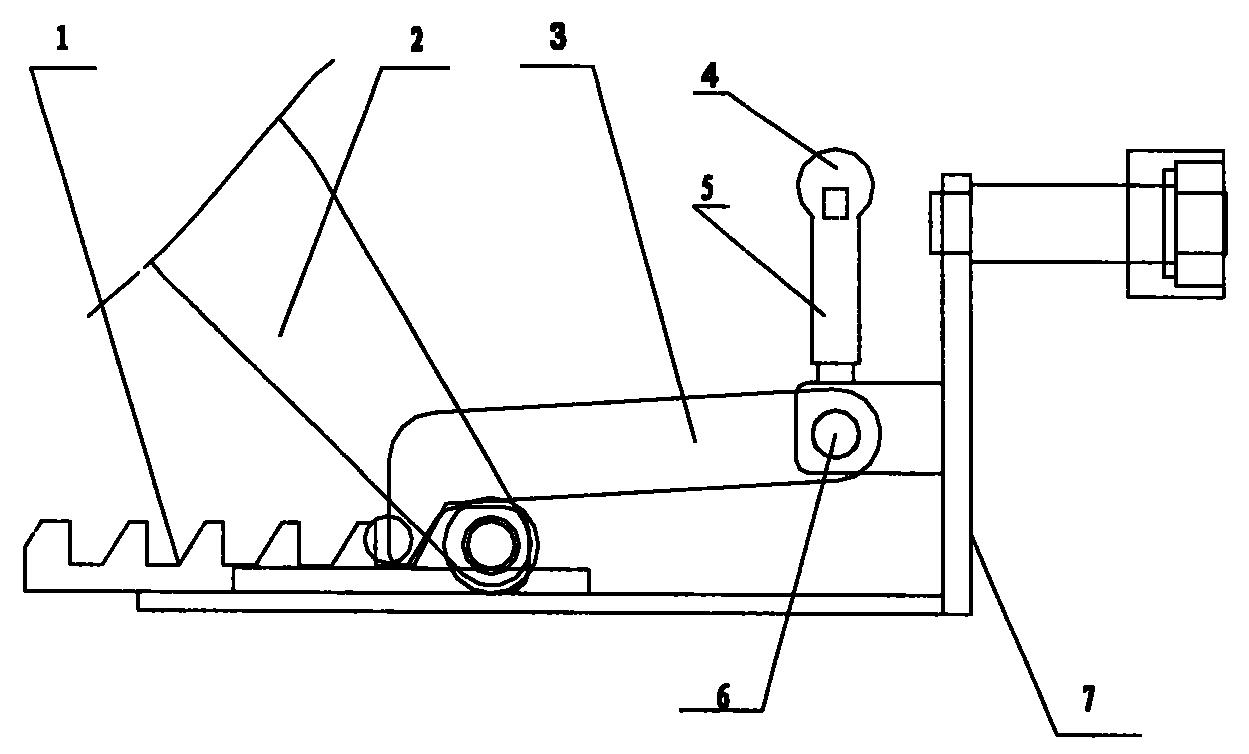 1
2
3
4
5
6
7