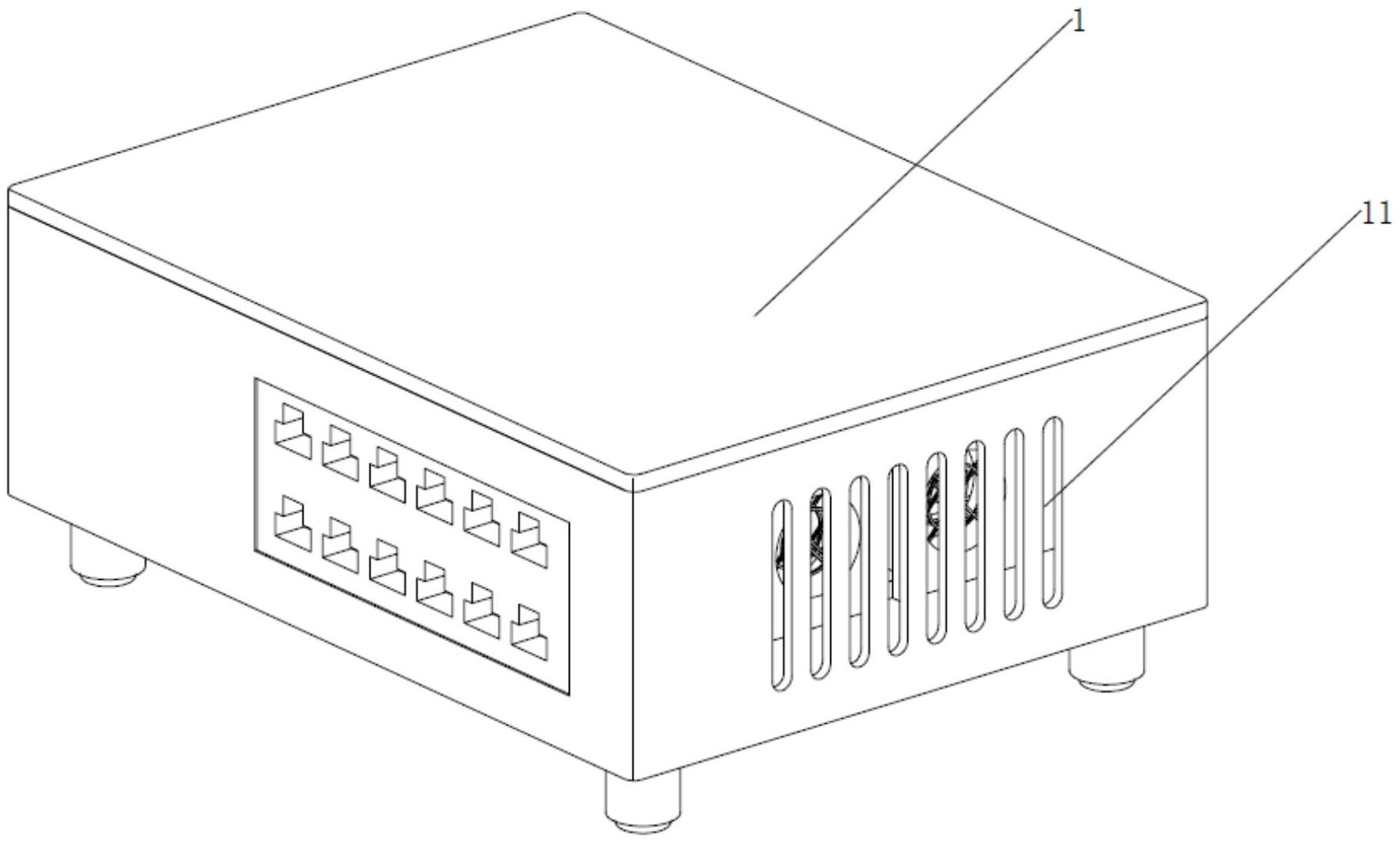 1

11