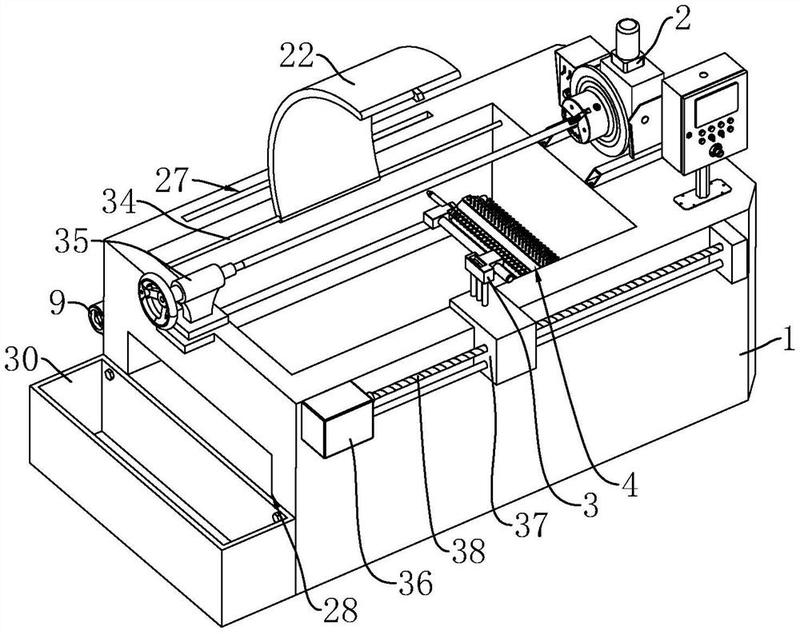 22
2
27
34
35
9
30
1
4
3
37
38
36
28