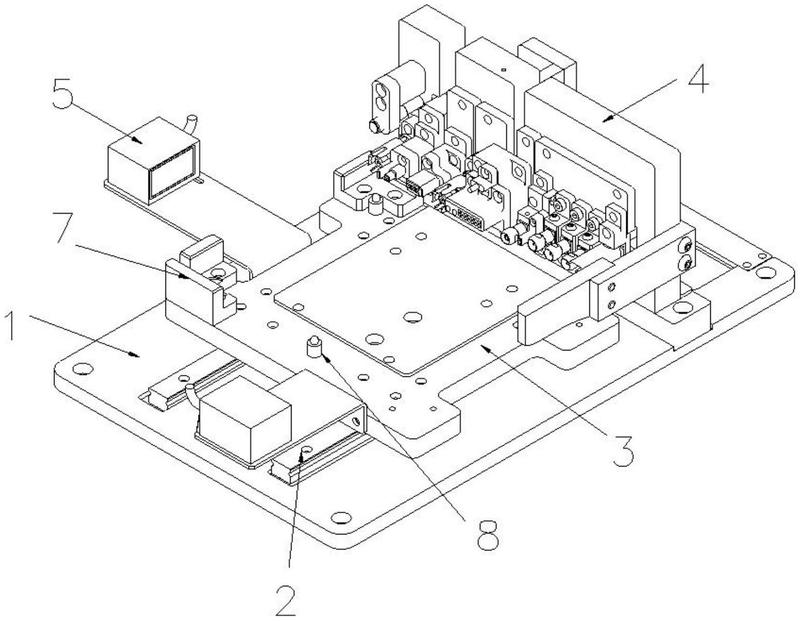 5
4
7
1
3
8
2