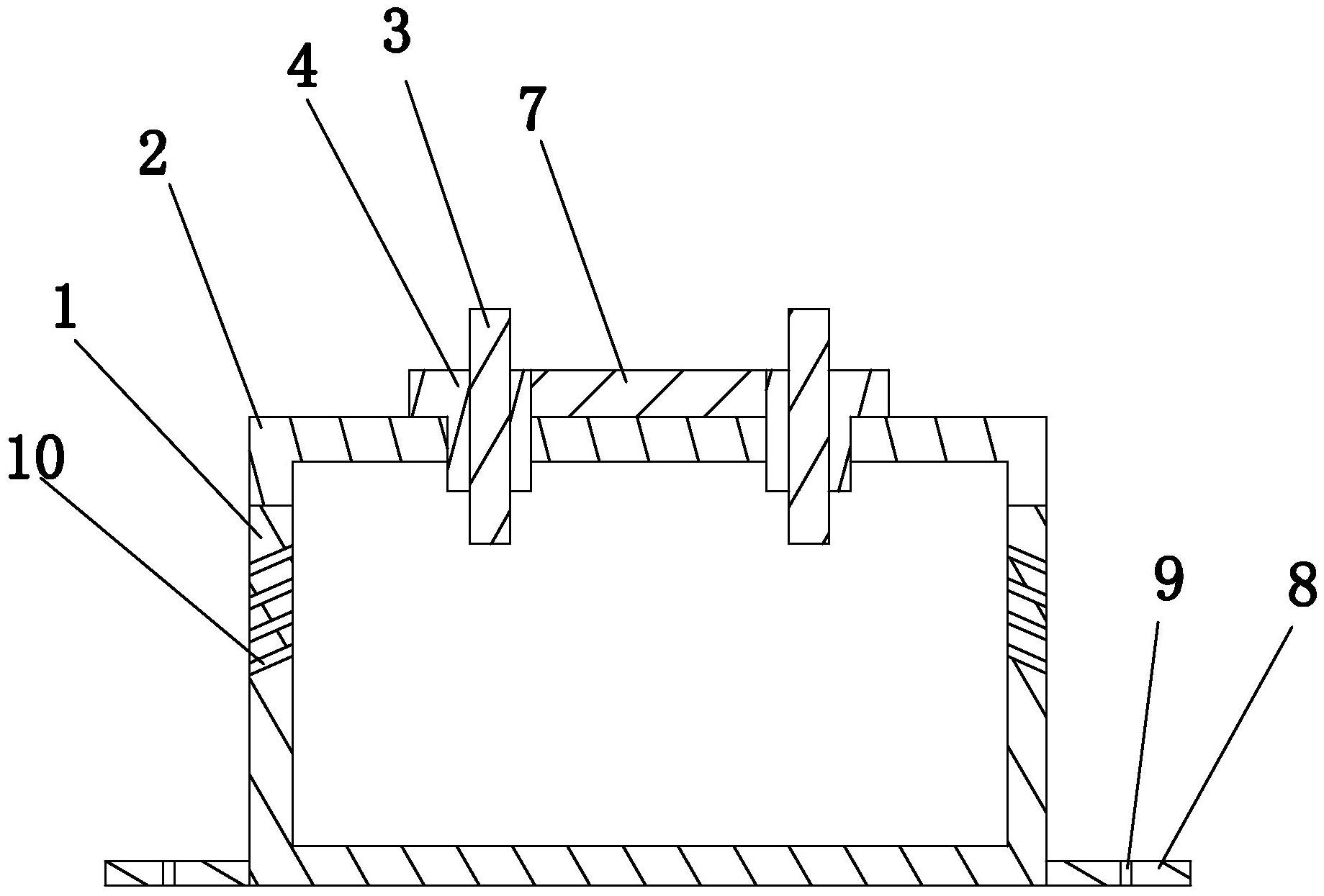 3
4
7
2
1
10
9
8