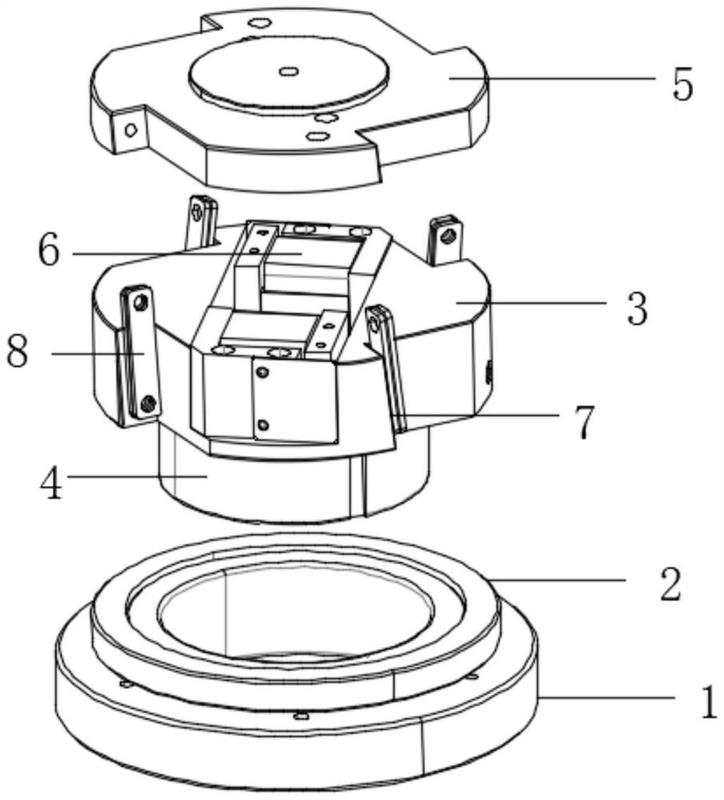 5
6
3
8
7
4
2
1