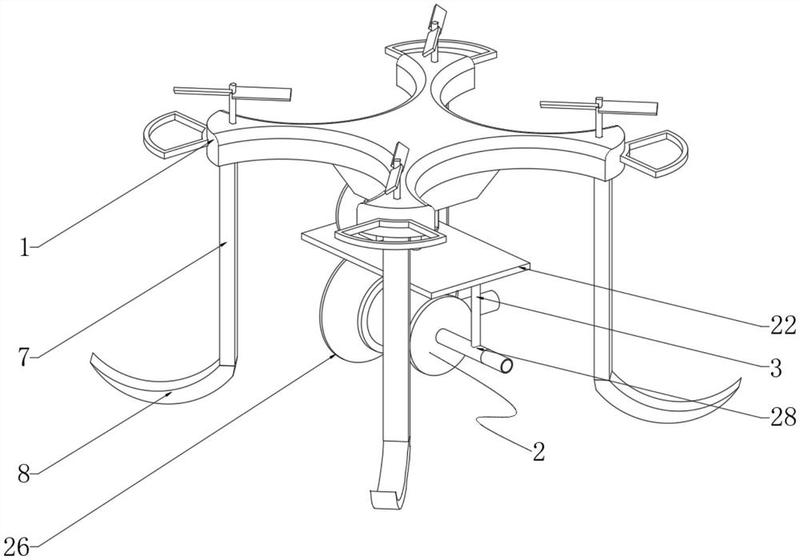 1
7
8
26
22
3
28
2