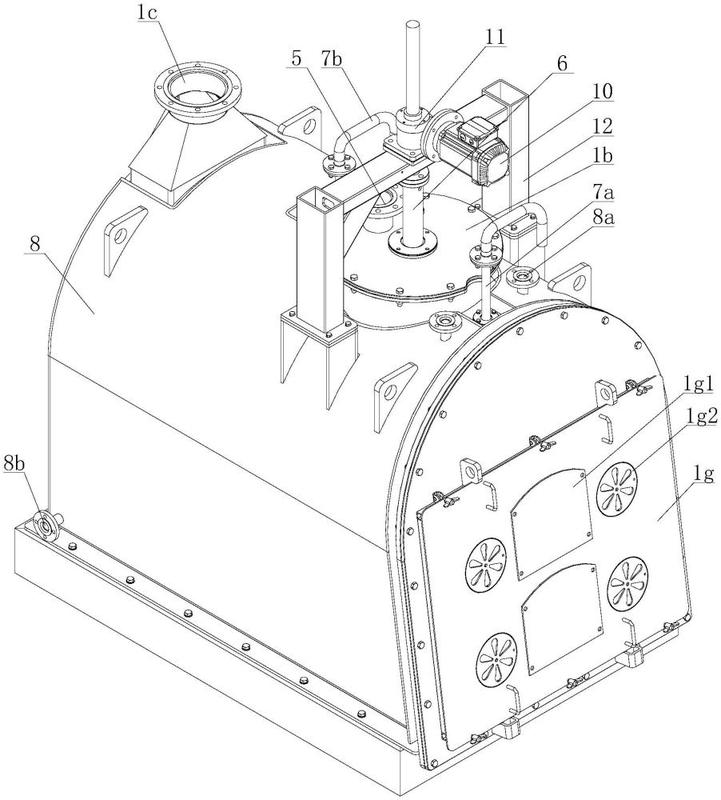 1c
5
7b
11
6
10
12
1b
7a
8a
8
1g1
1g2
1g
8b