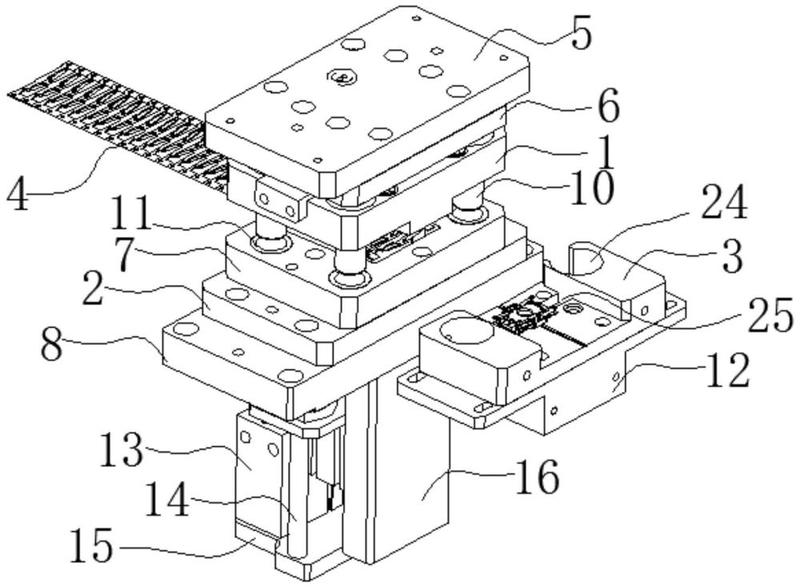 5
6
1
10
4
11
24
7
3
2
25
8
12
13
16
14
15