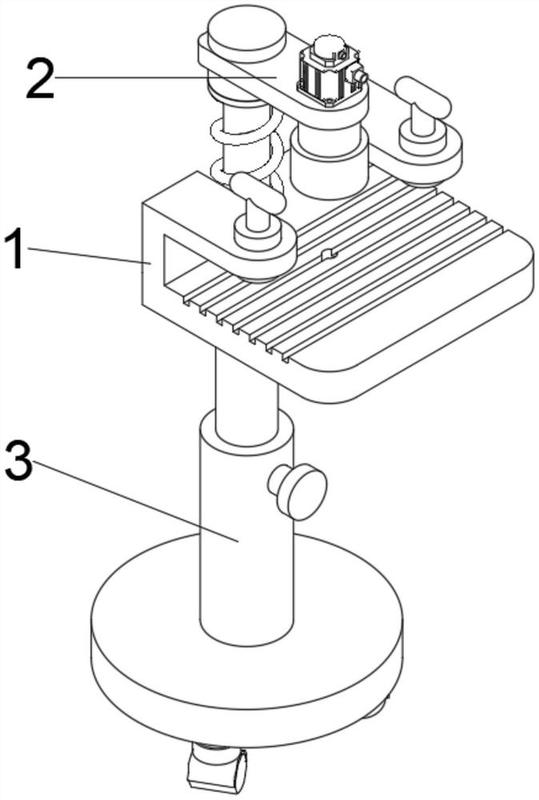 2
1
3