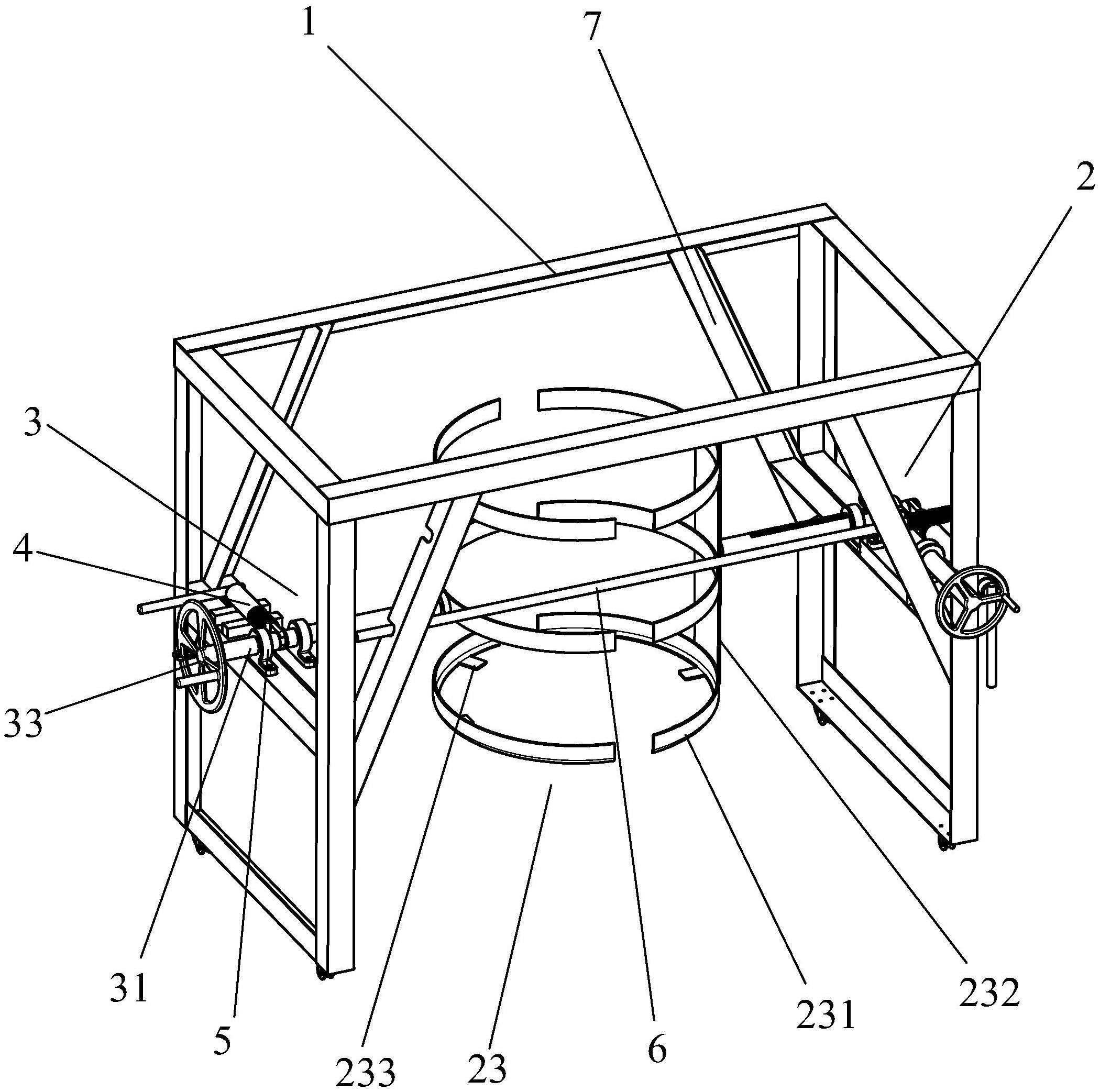 1
7
2
3
4
33
31
5
233
23
6
231
232