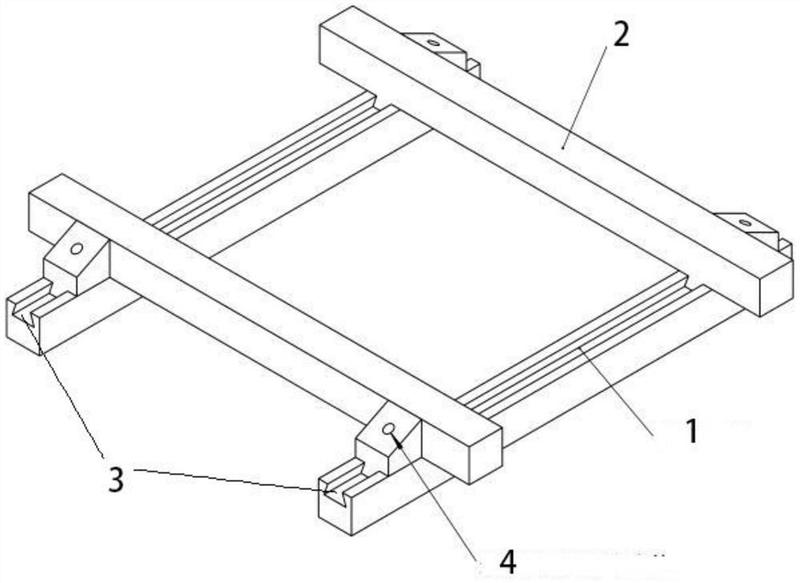 2
1
3
4