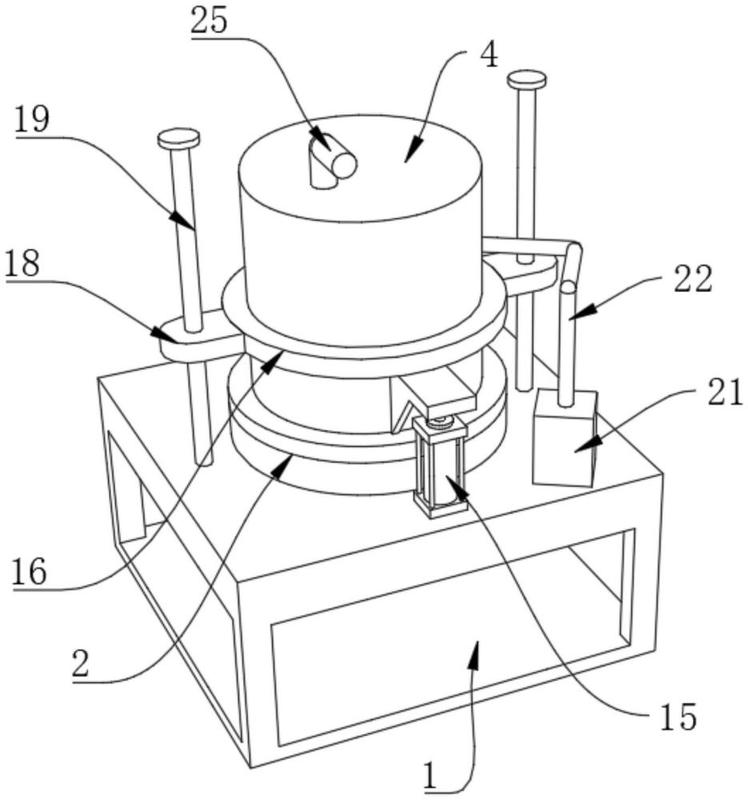 25
4
19
18
22
21
16
2
15
1