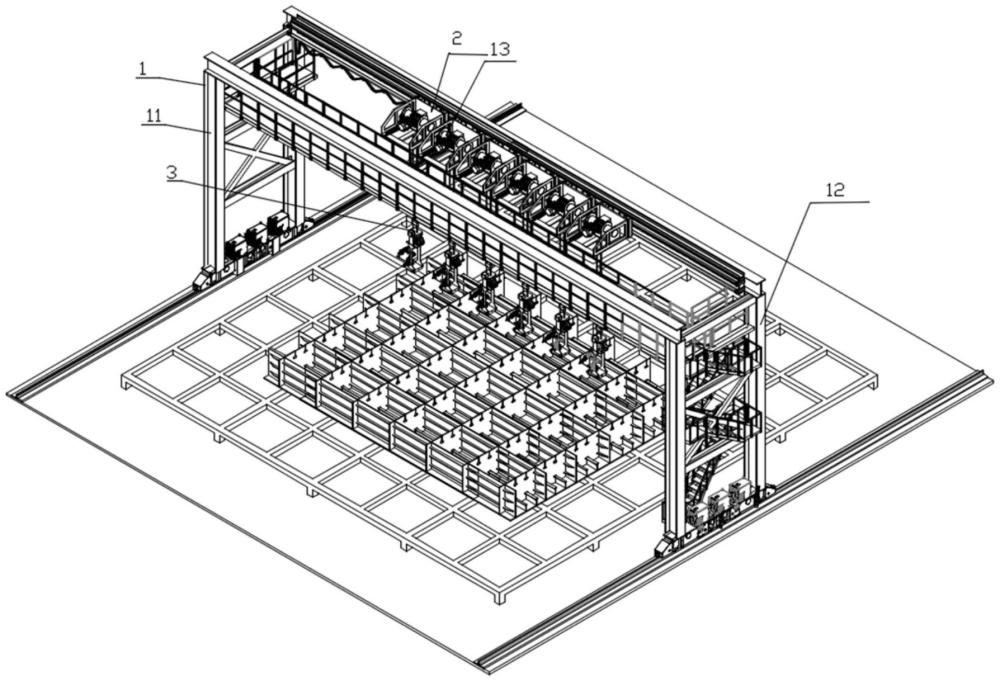 2
13
1
11
3
12