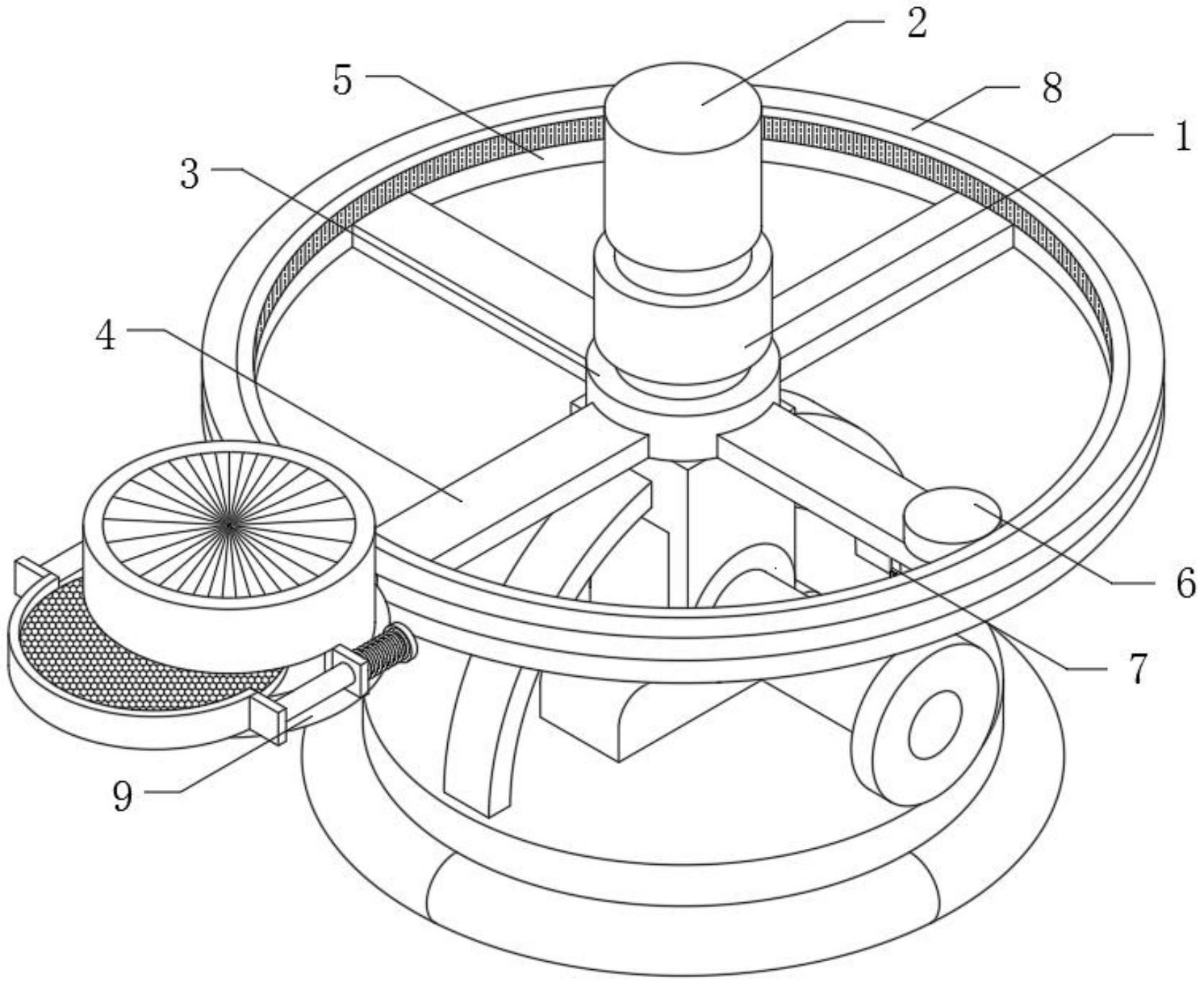 2
5
8
1
3
4
6
7
9