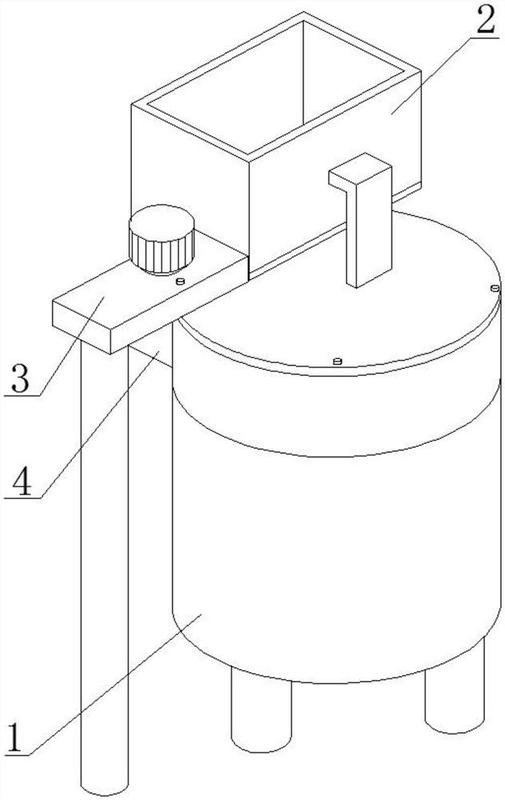 2
3
4
1