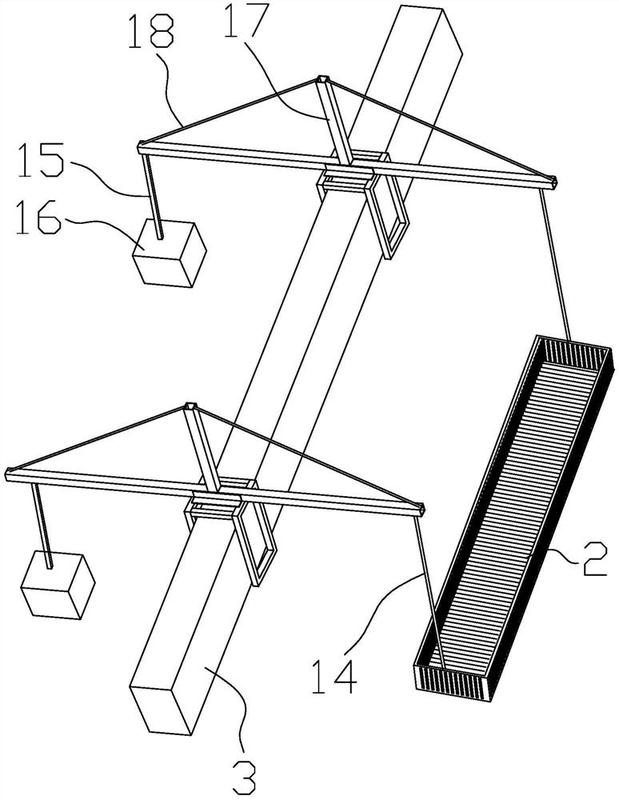 18
17
15
16
2
14
3