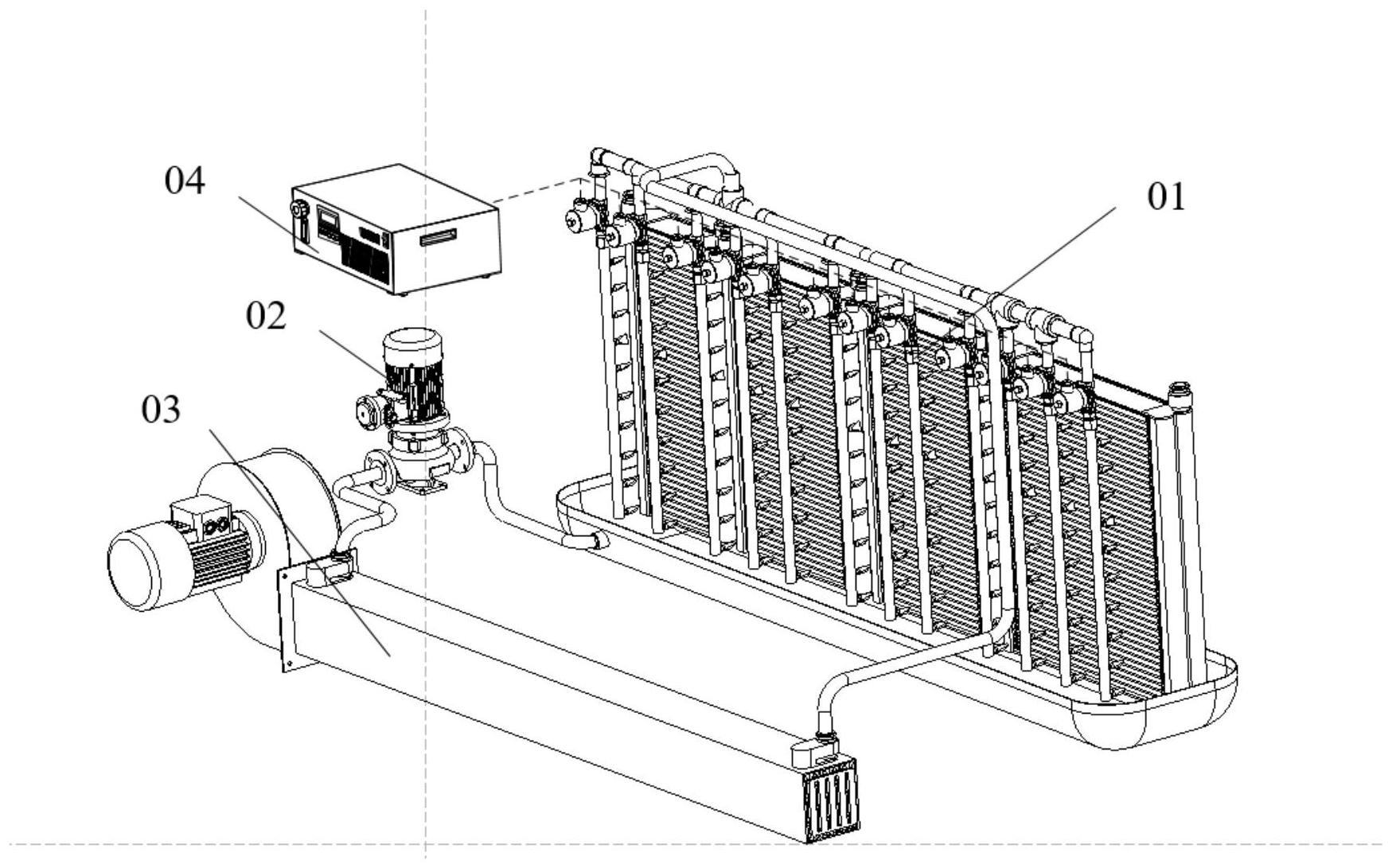 04
01
02
03