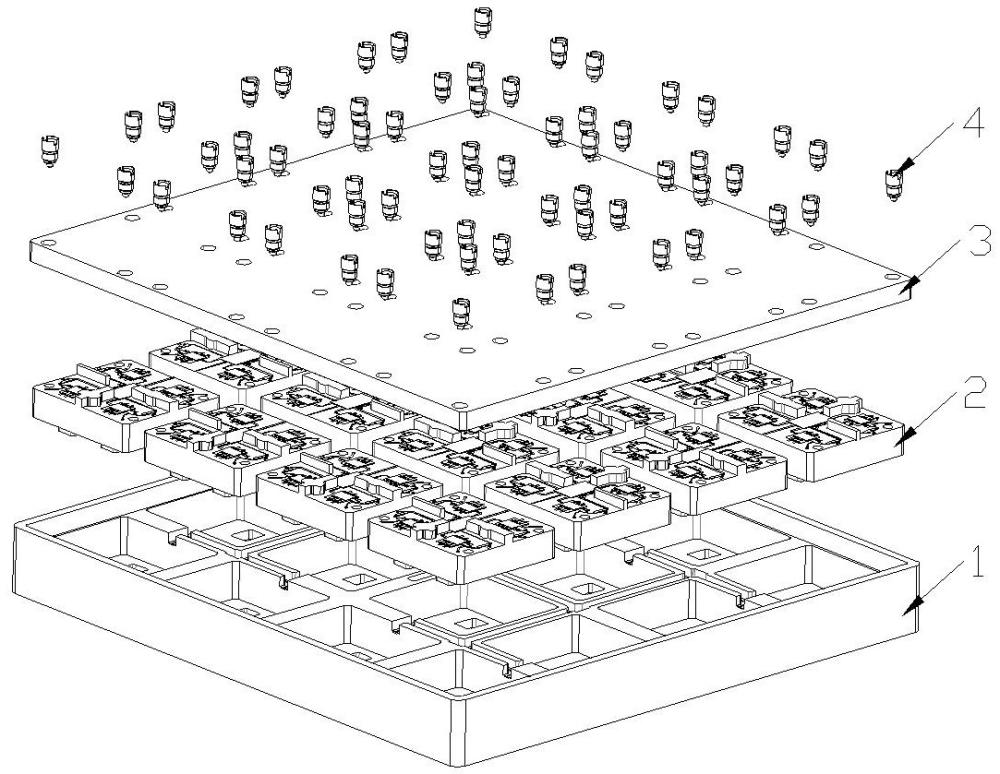 4
3
2
1